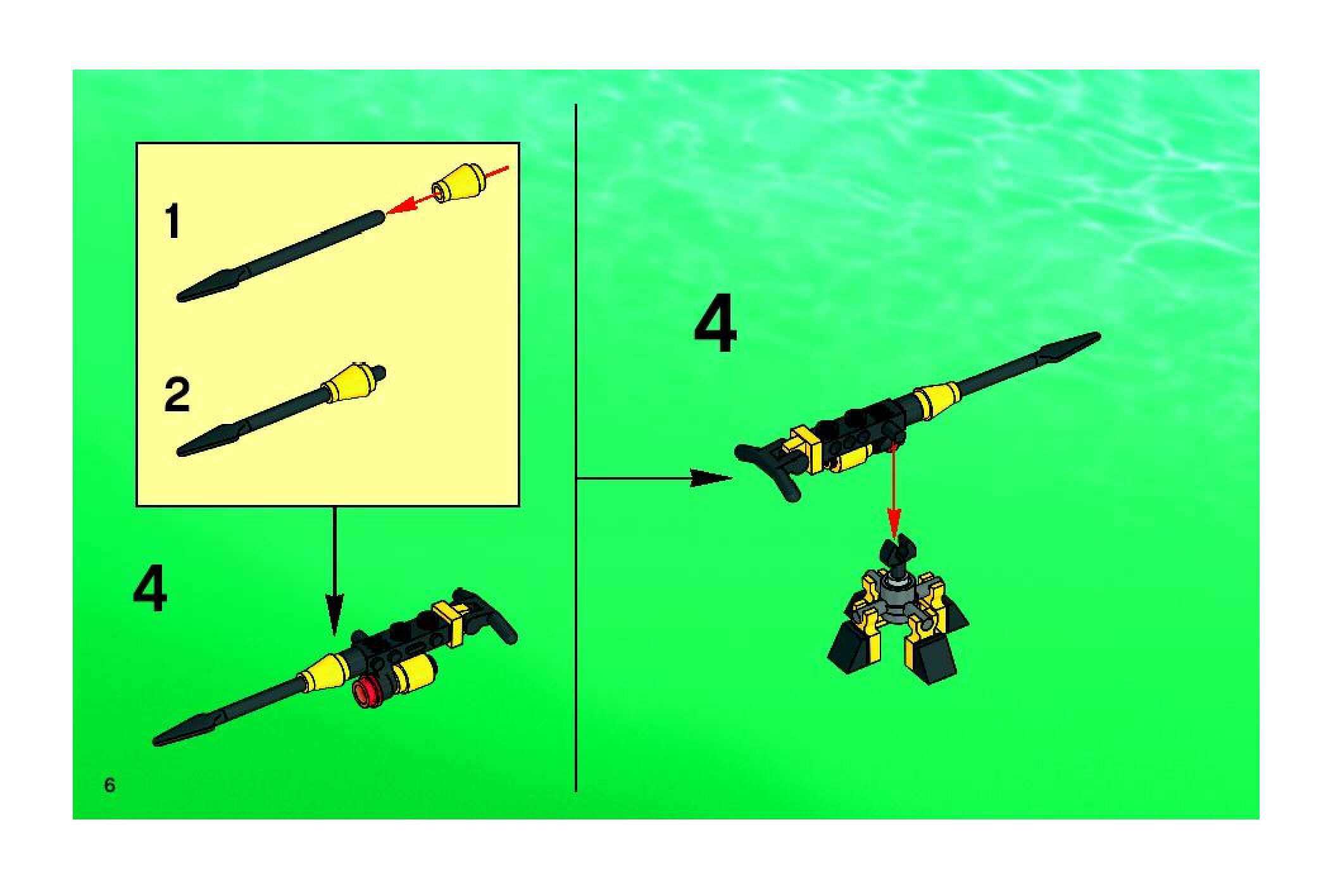 1

2

4

4

6