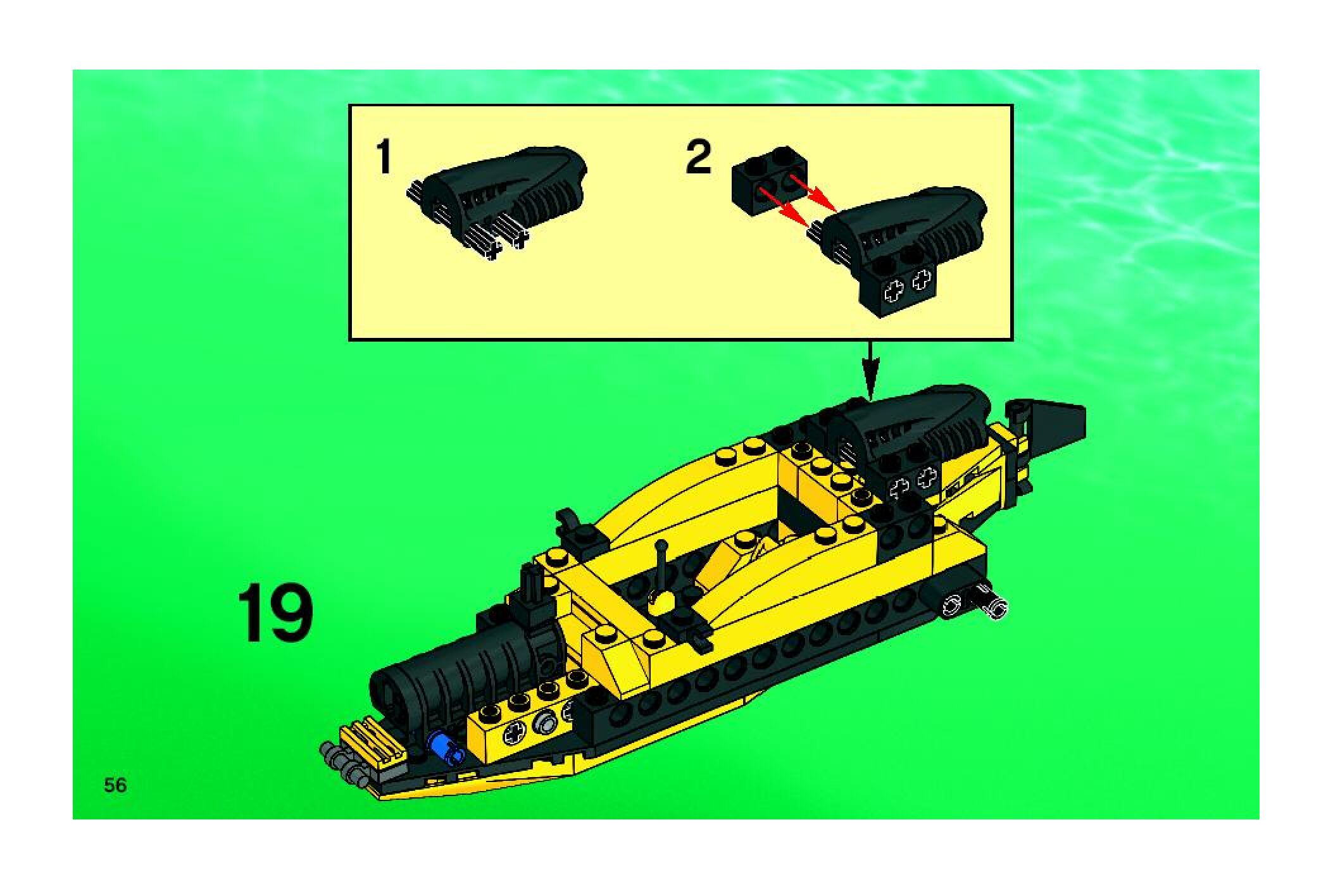 1

2

19

56