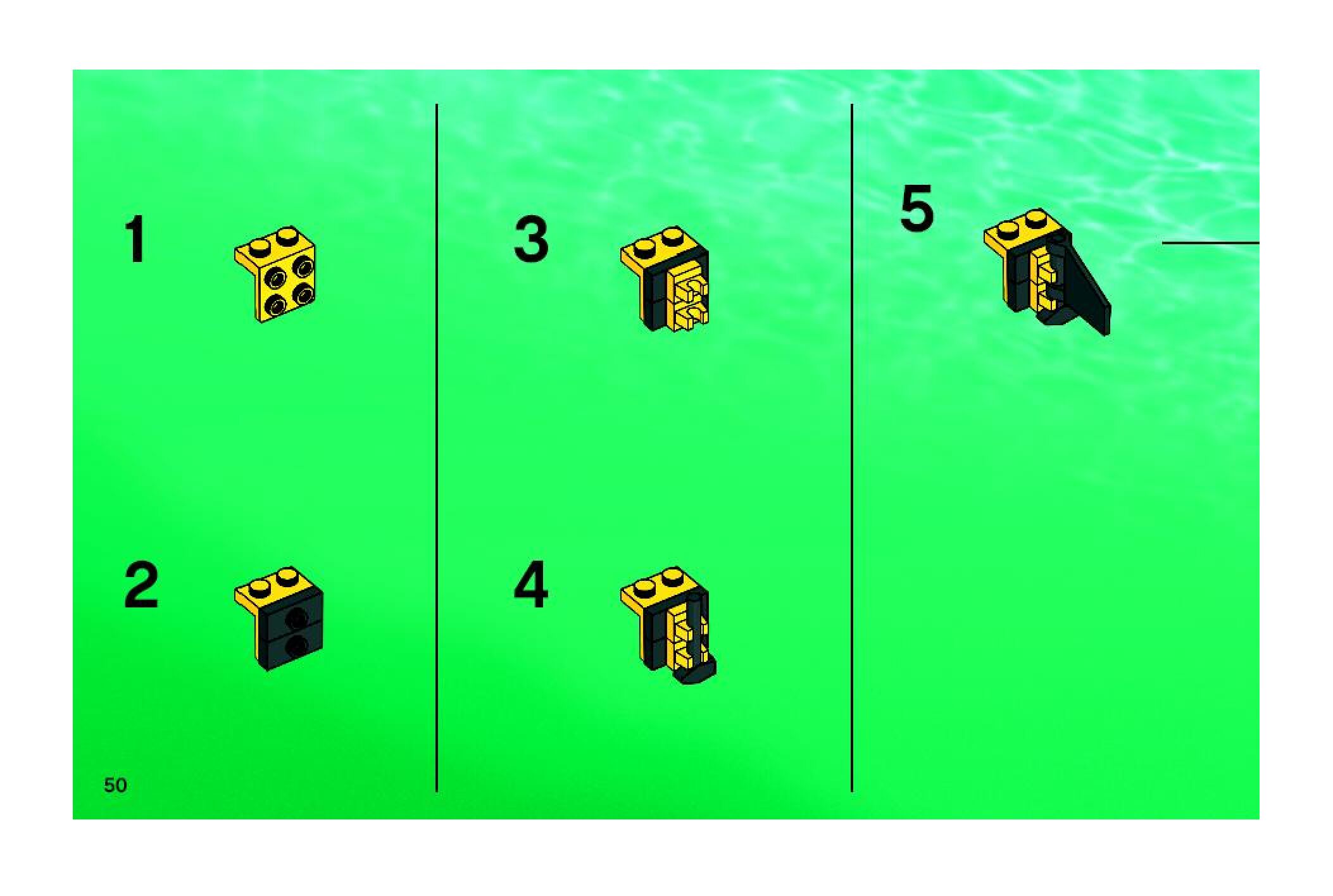 1

2

3

4

5

50