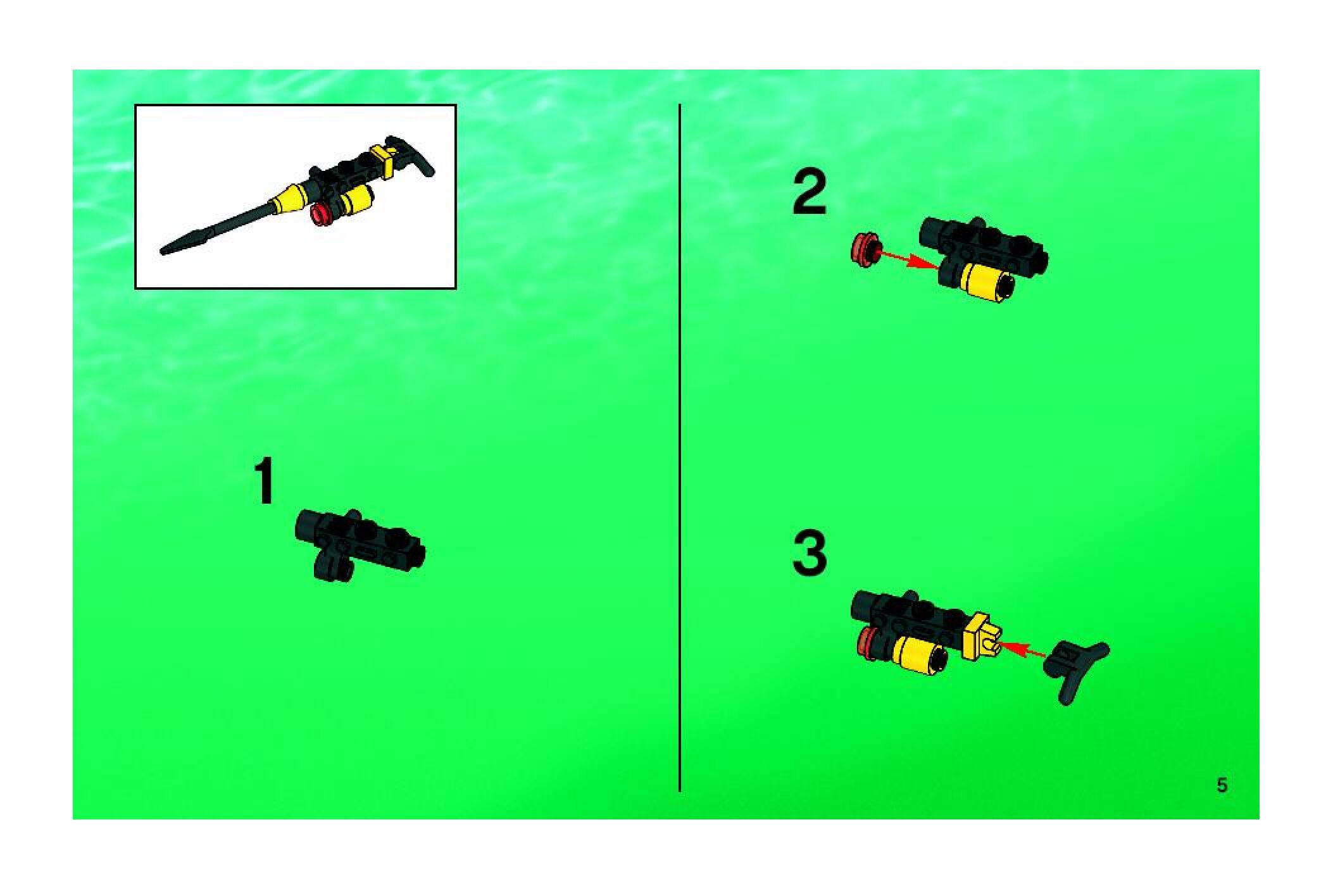 1

2

3

5