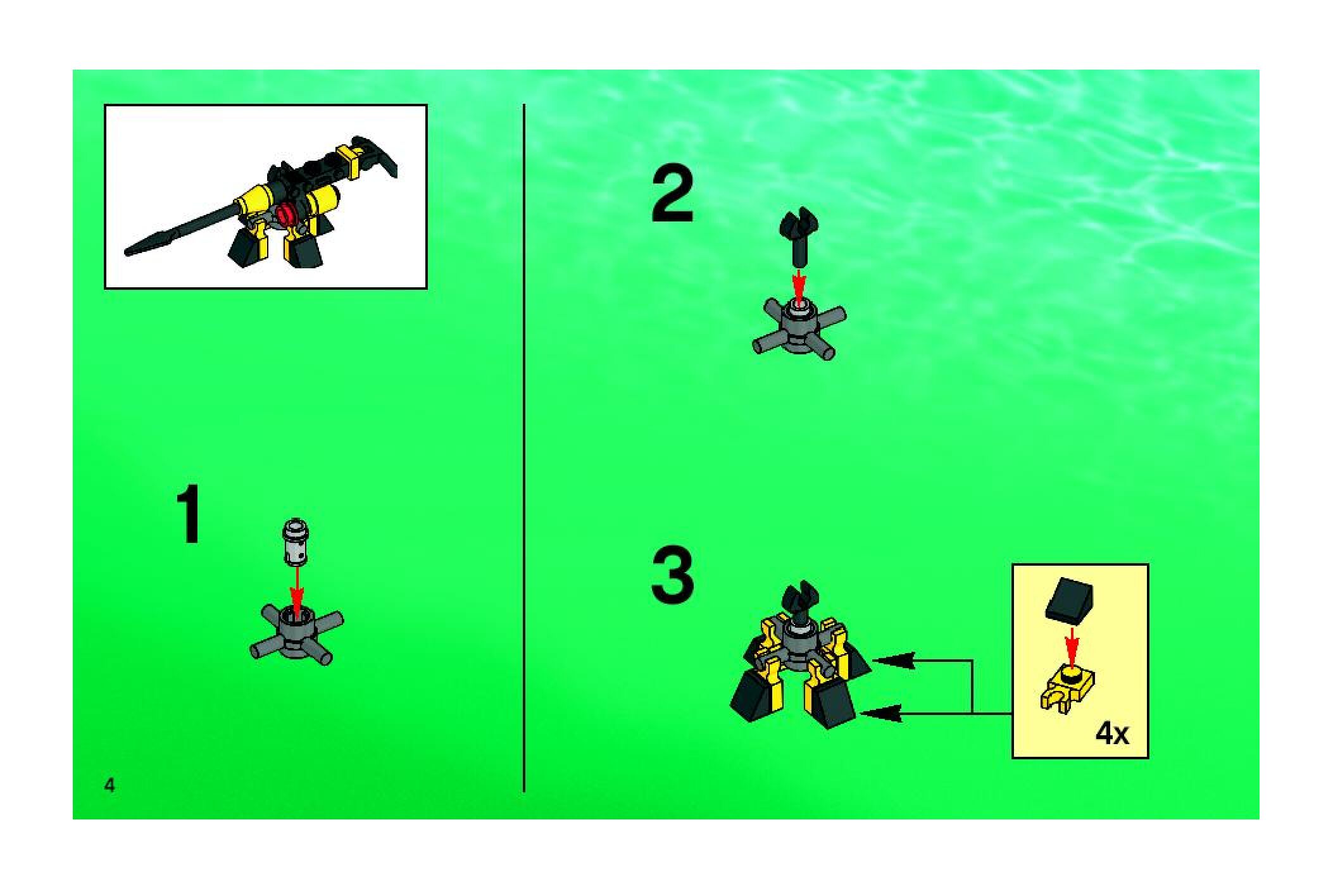 1

4

2

3

4x