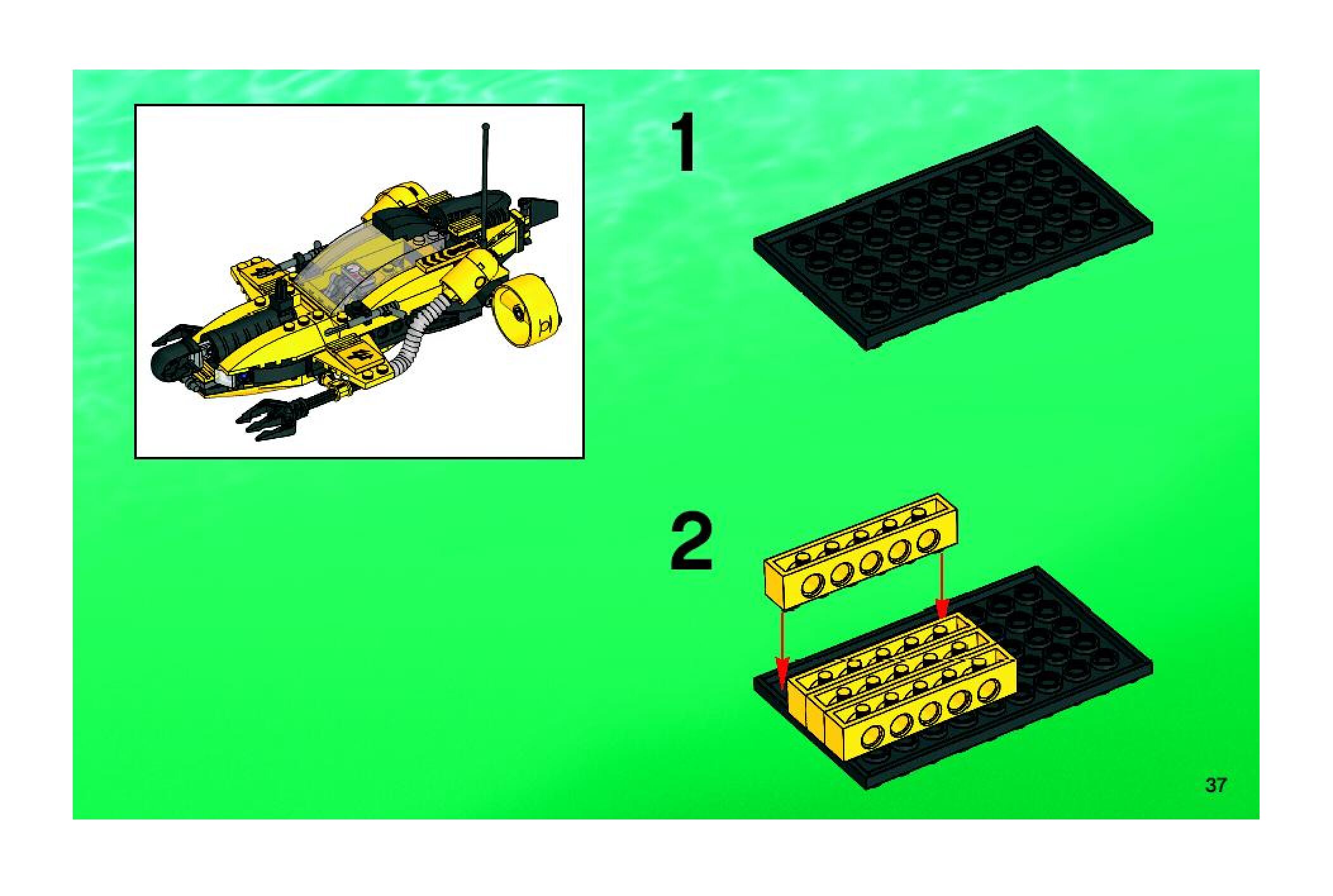 1

2

37