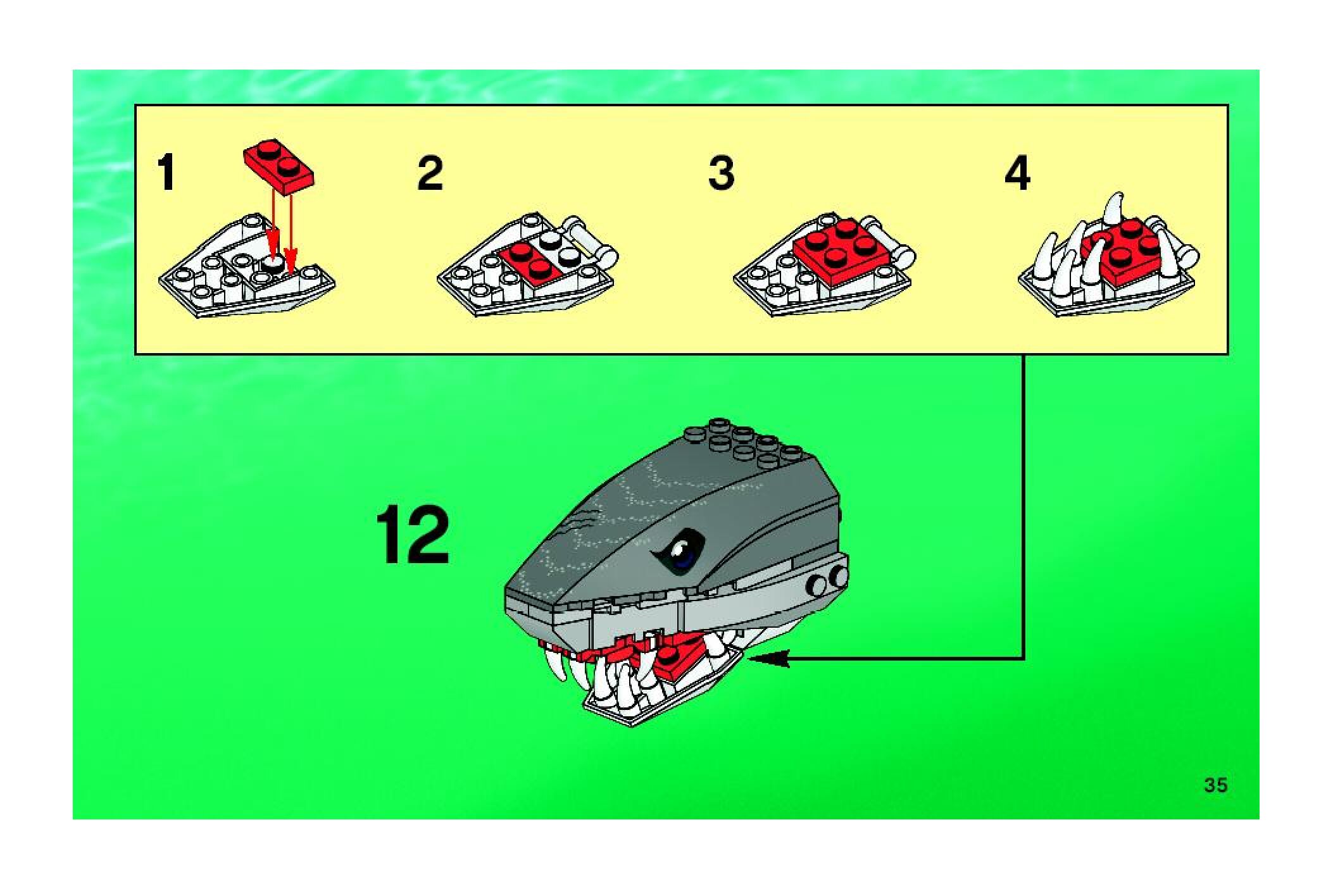 1

2

3

4

12

35