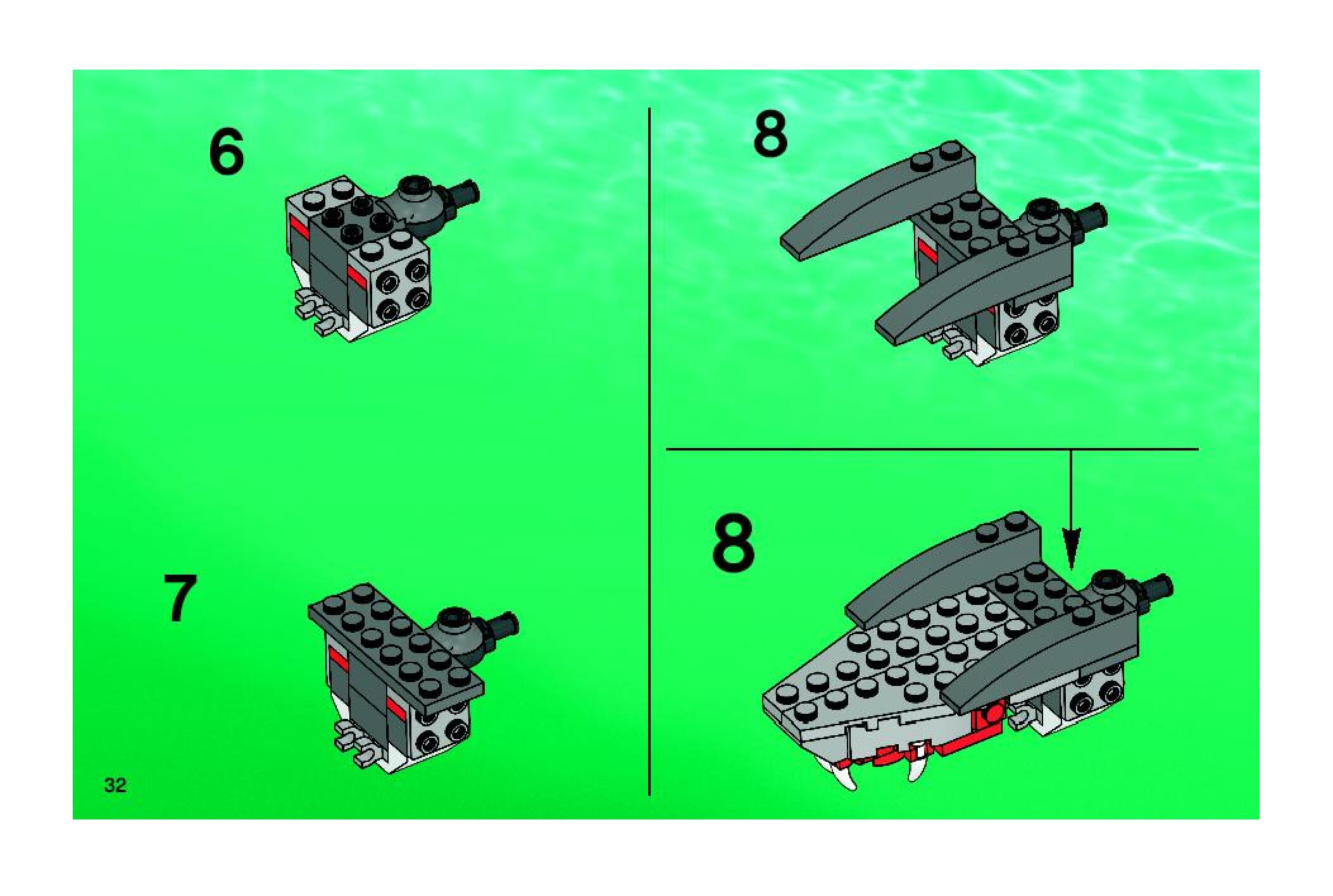 6

7

32

8

8