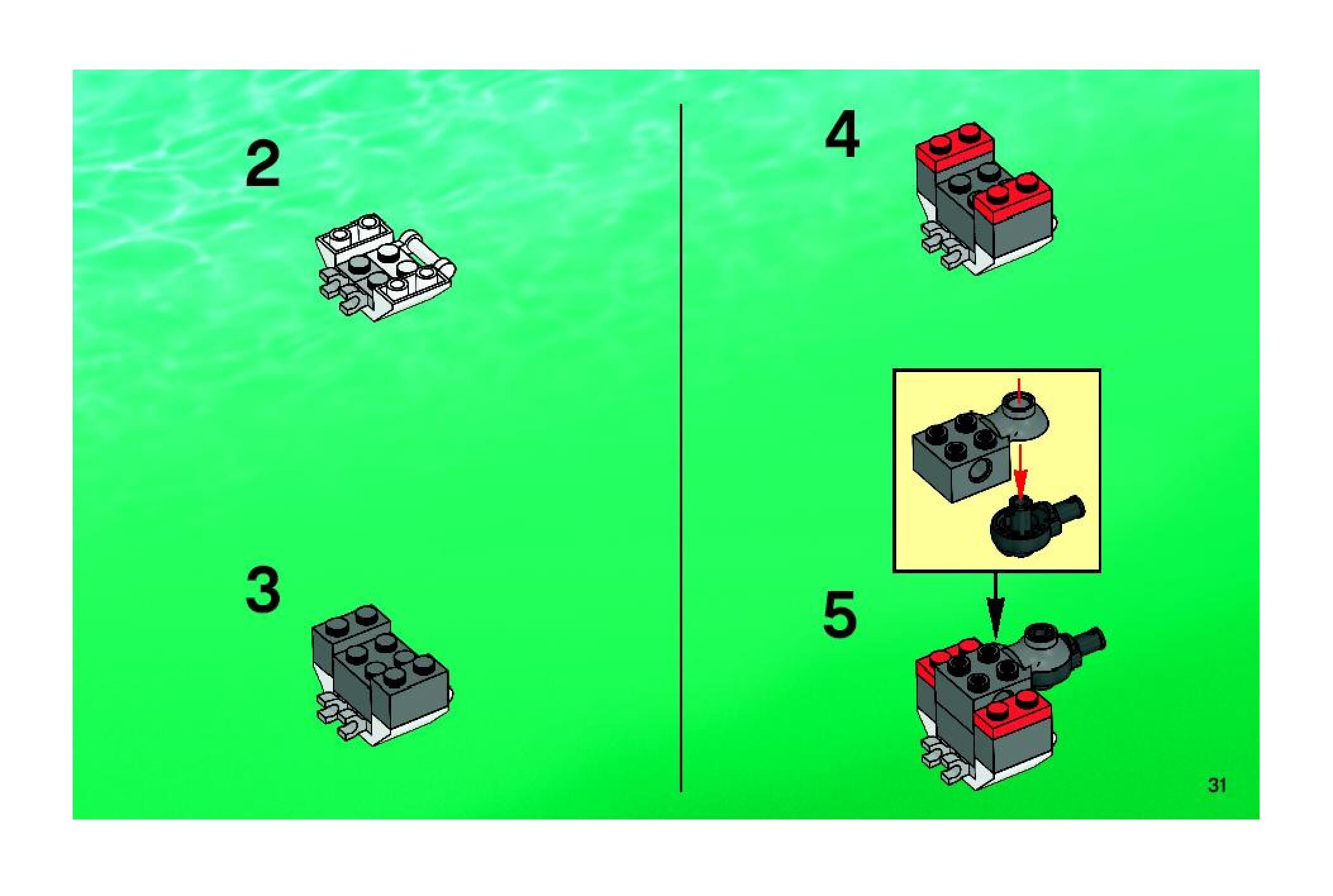 2

3

4

5

31