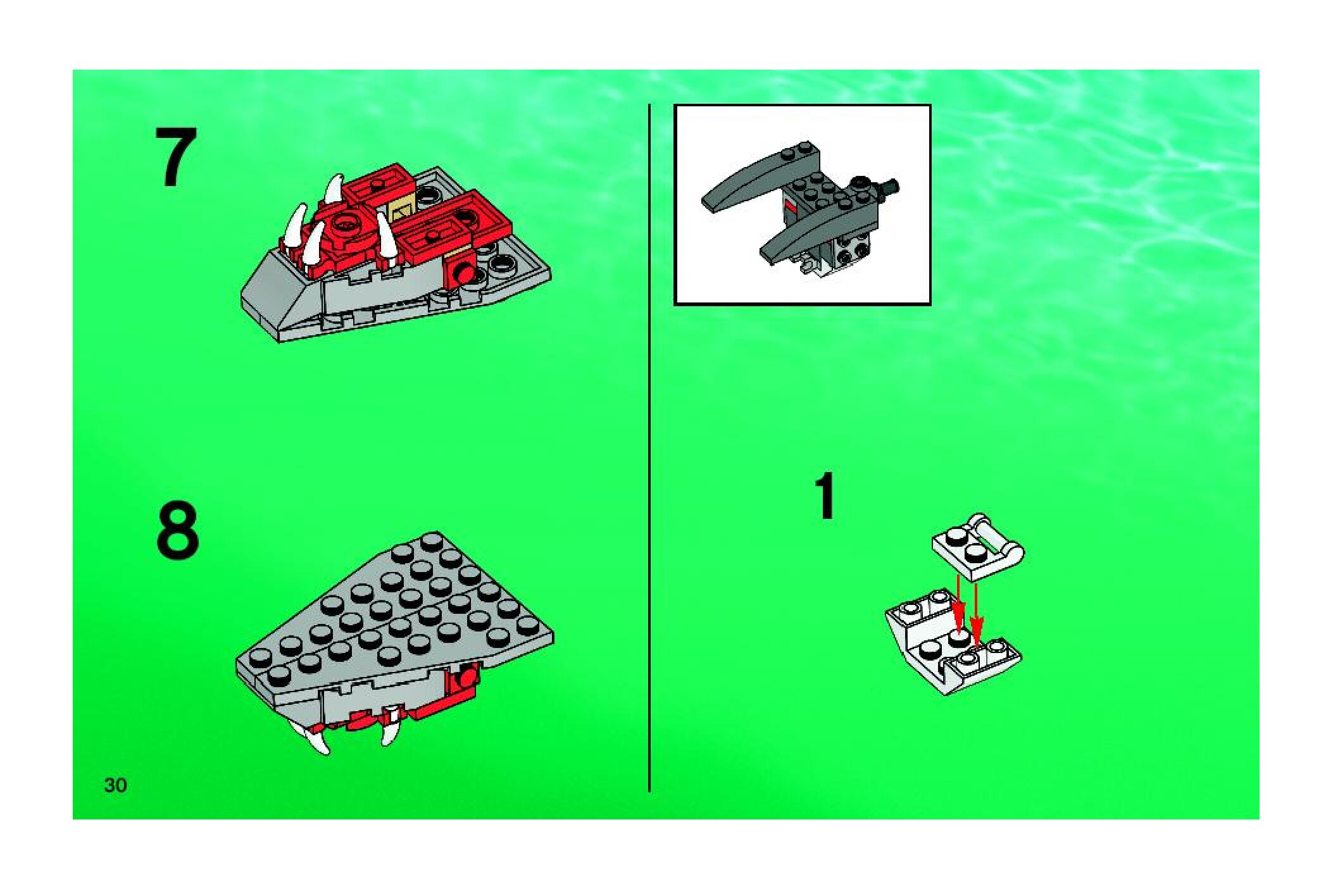 7

8

30

1