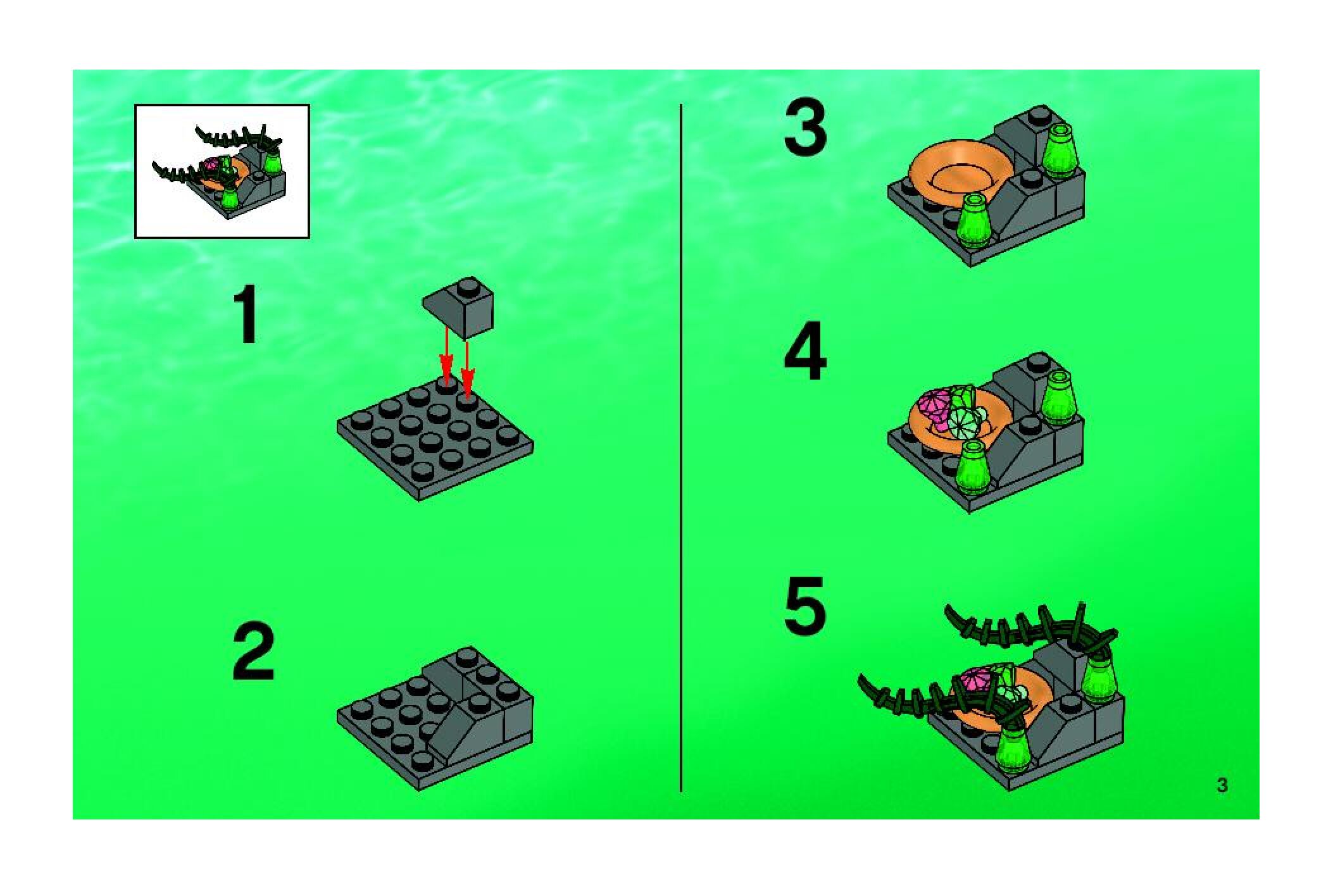 1

2

3

4

5

3