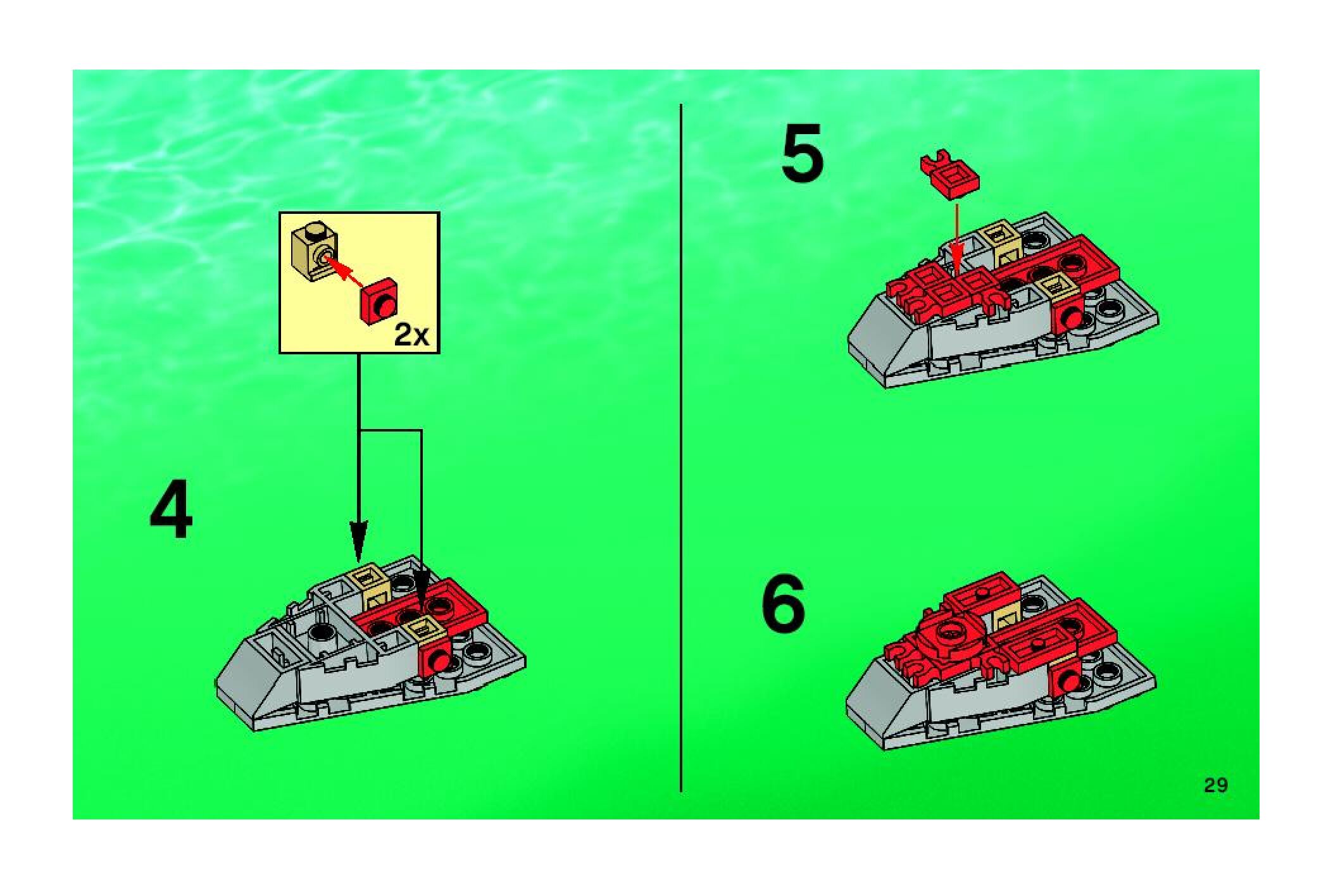 2x

4

5

6

29