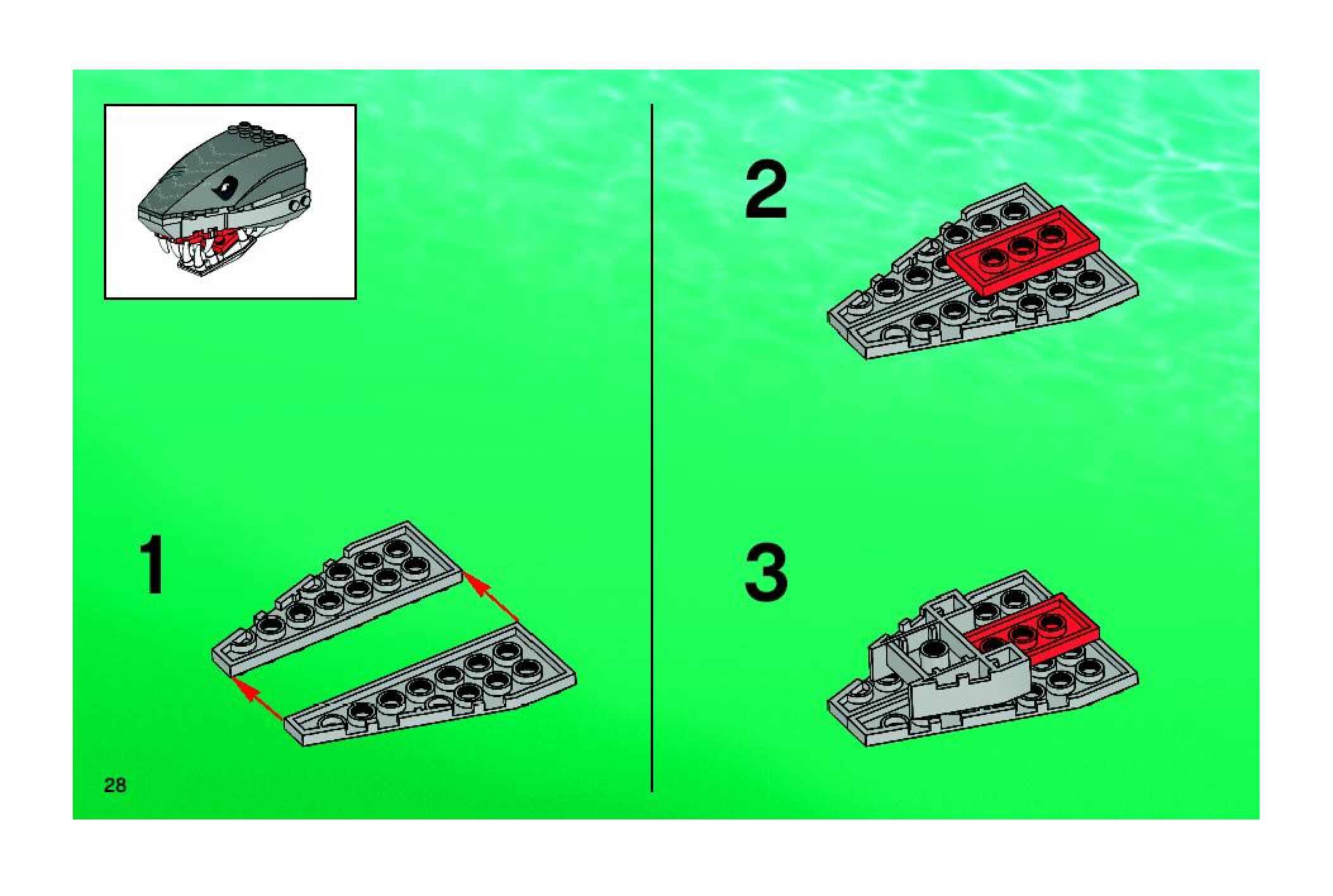 1

28

2

3