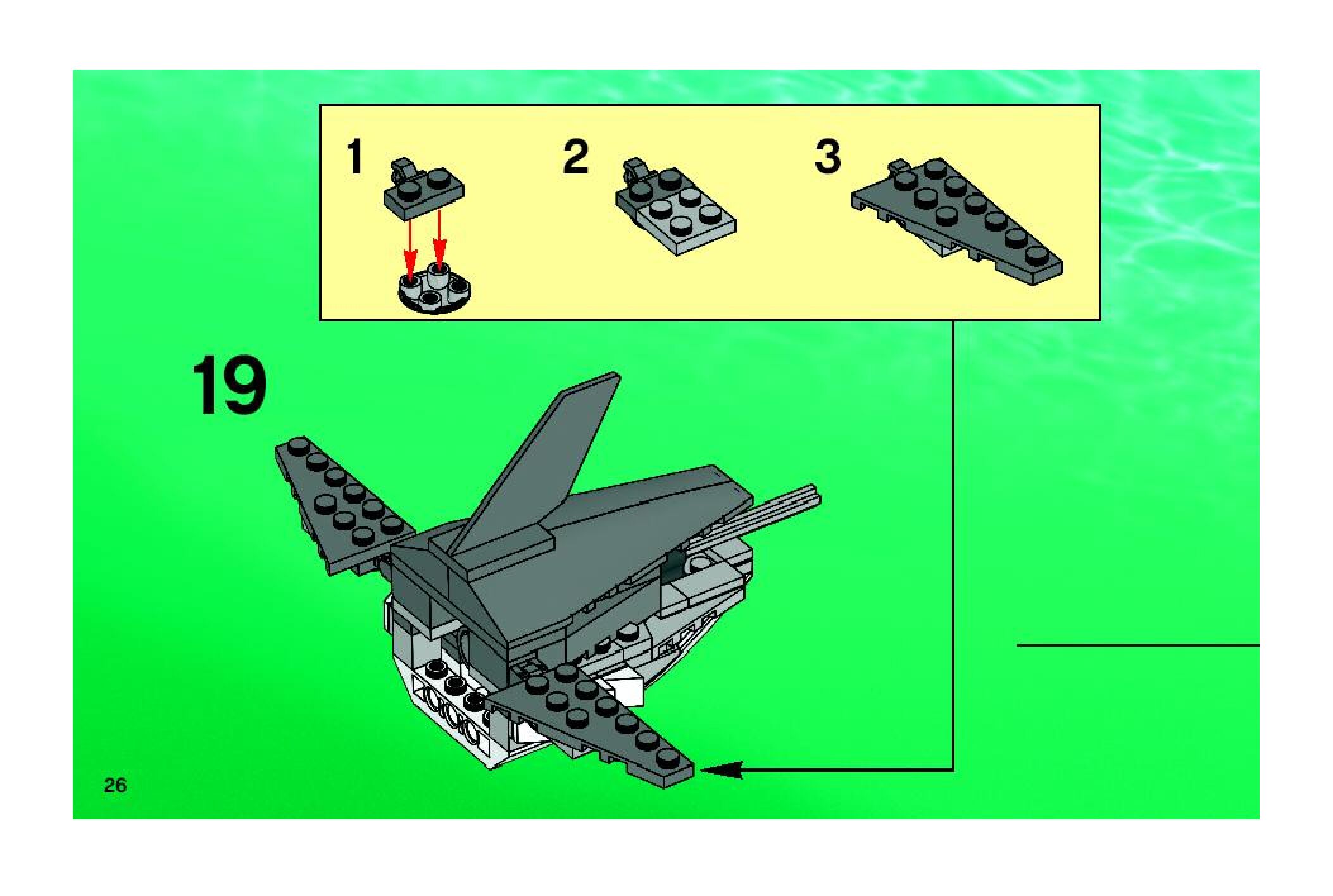 1

2

3

19

26