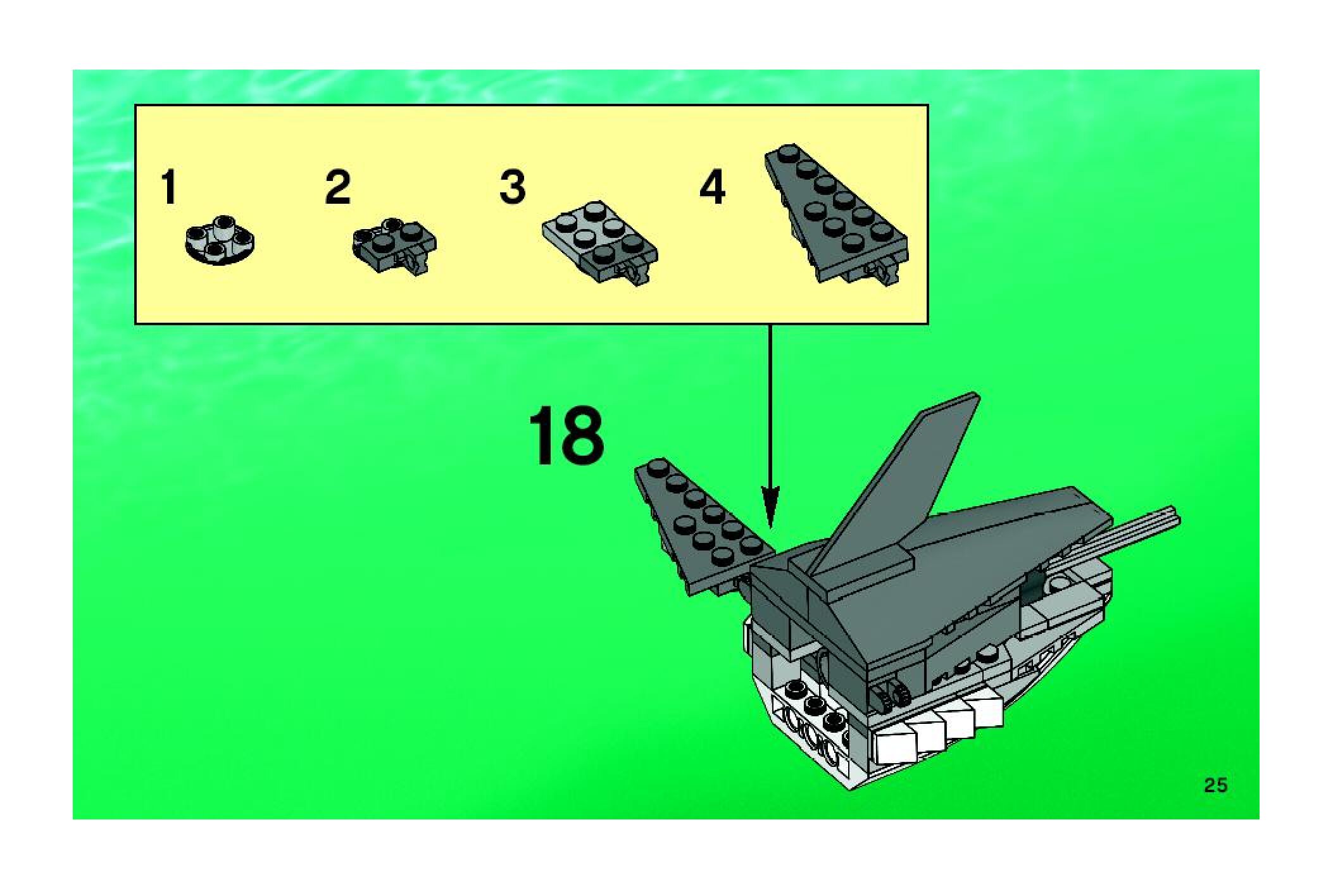 1
2
3
4

18

25