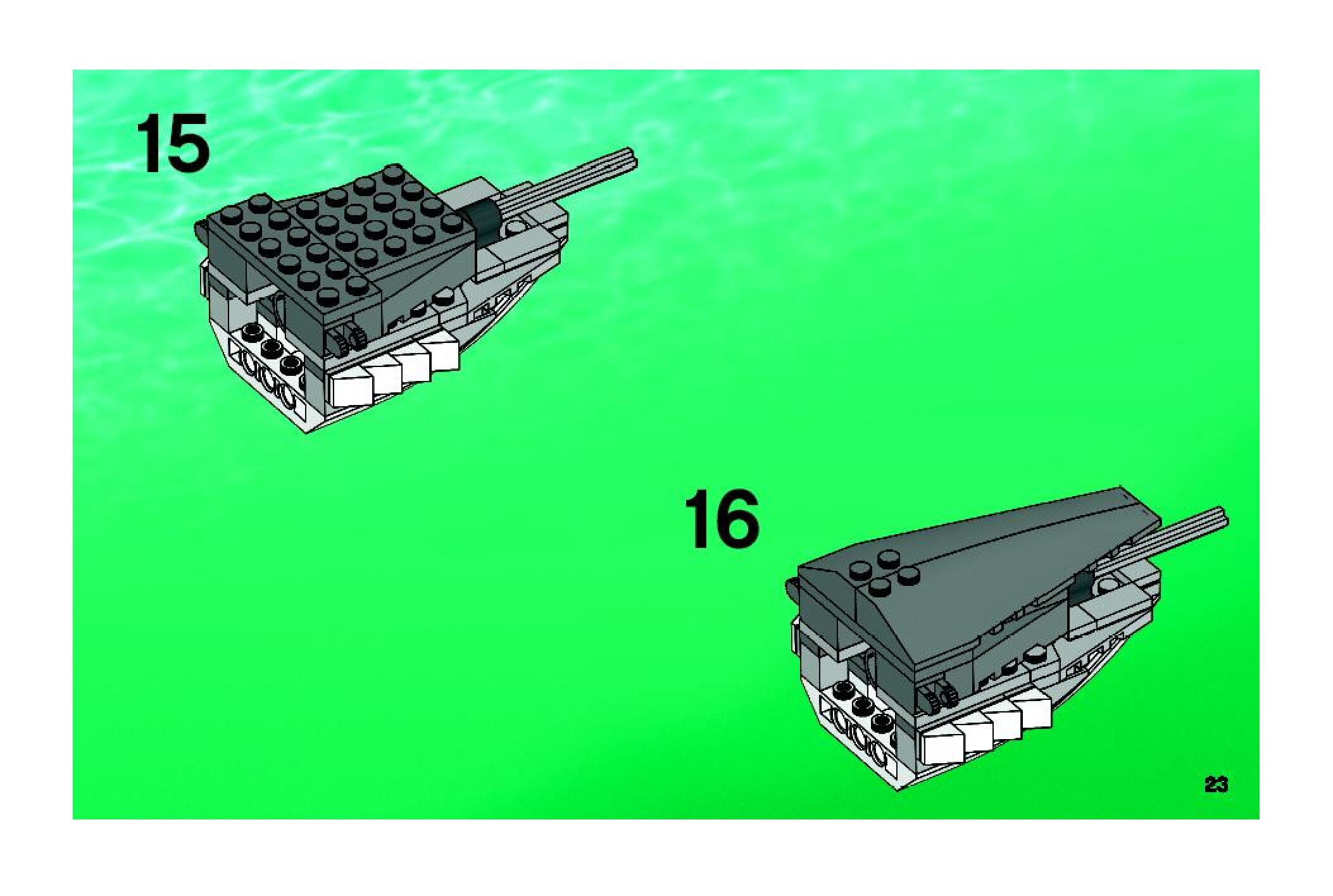 15

16

23