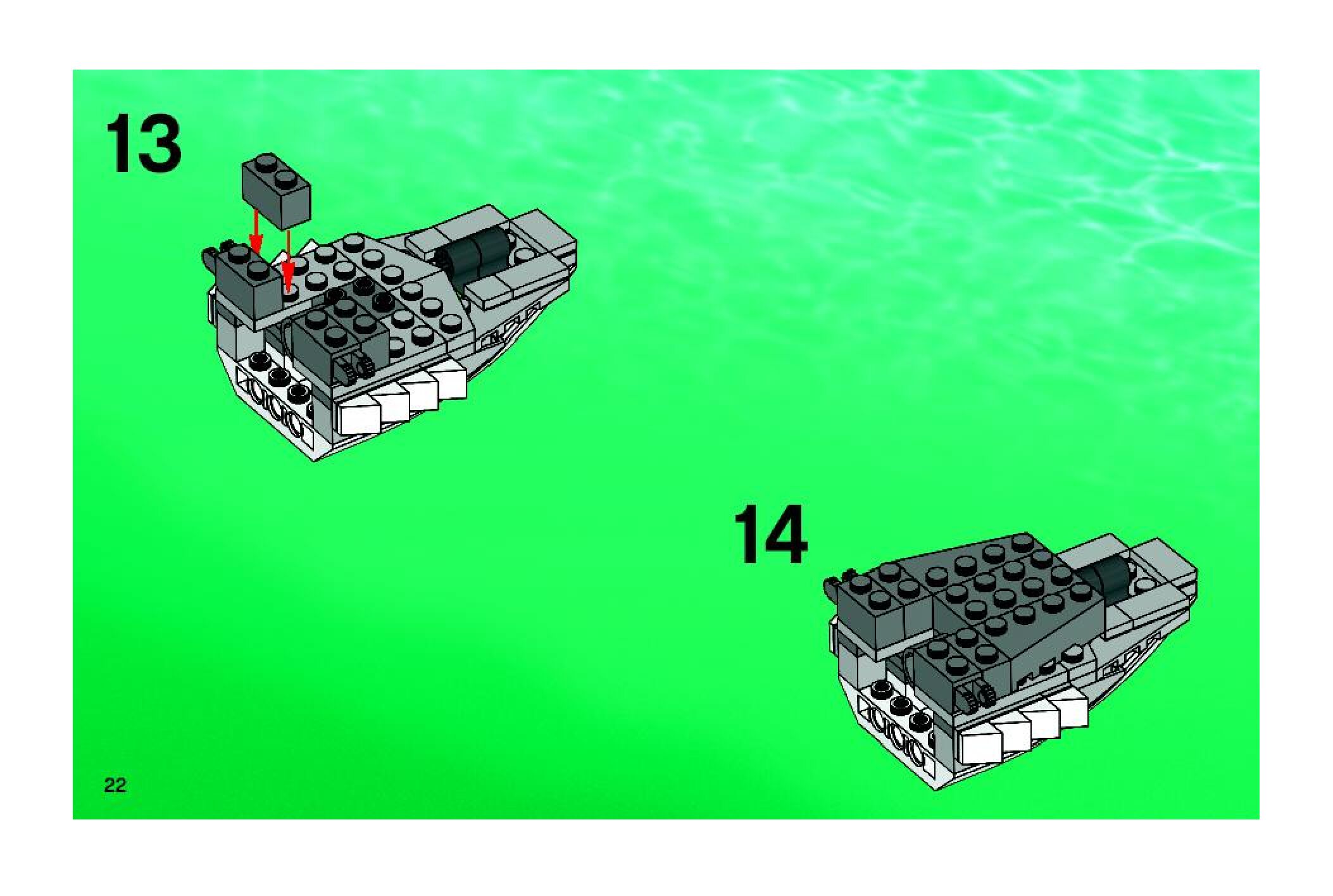 13

14

22