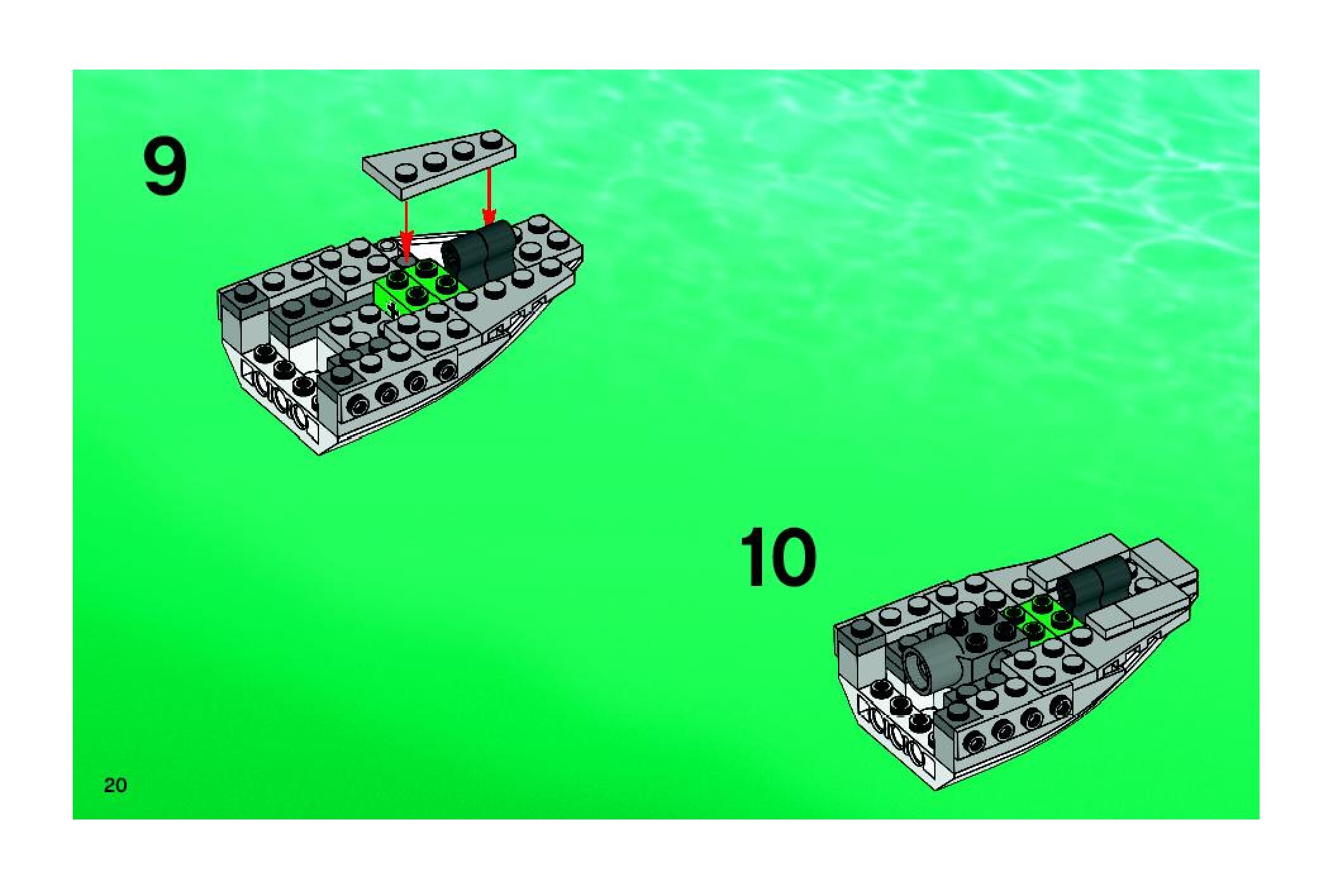 9

10

20