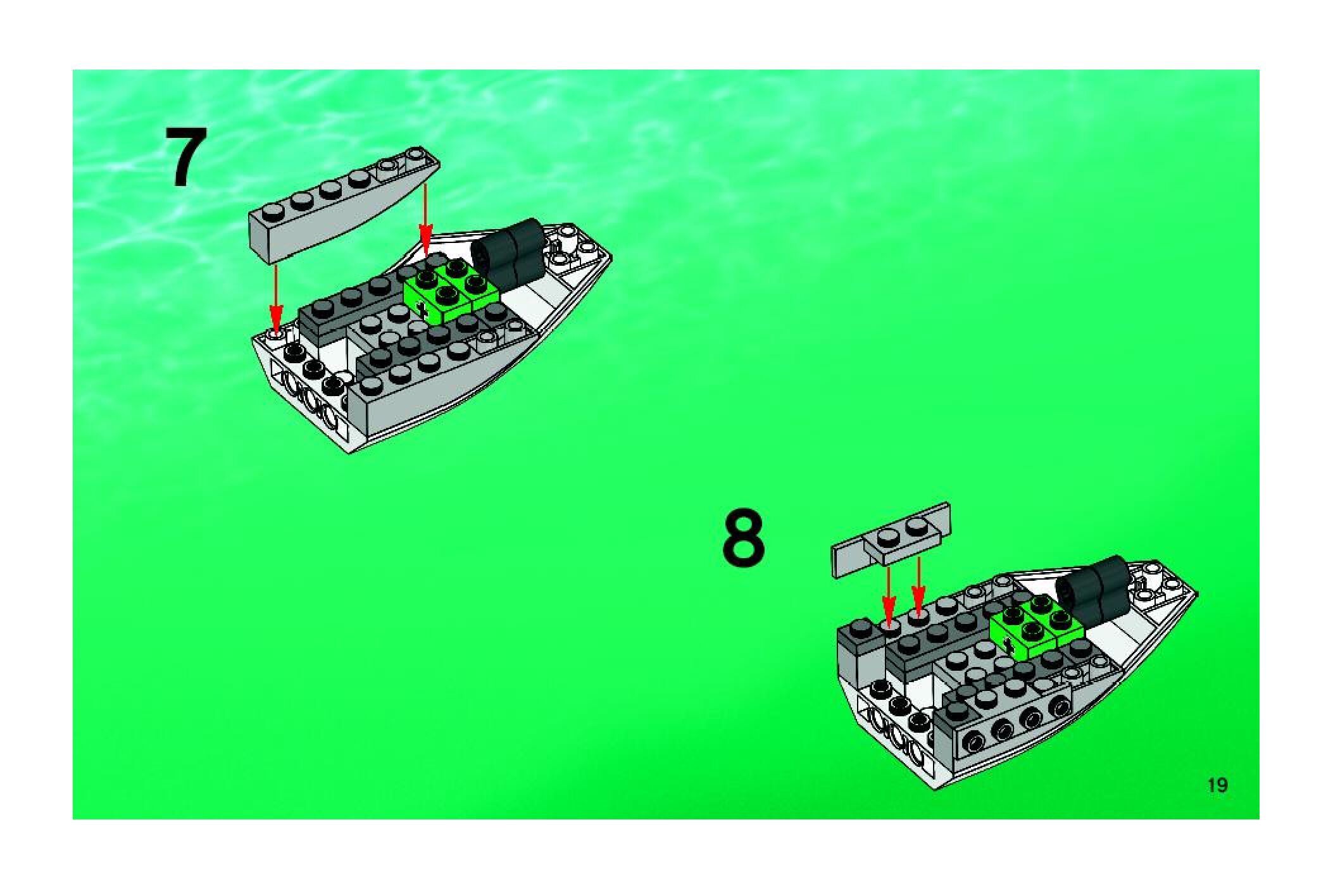 7

8

19