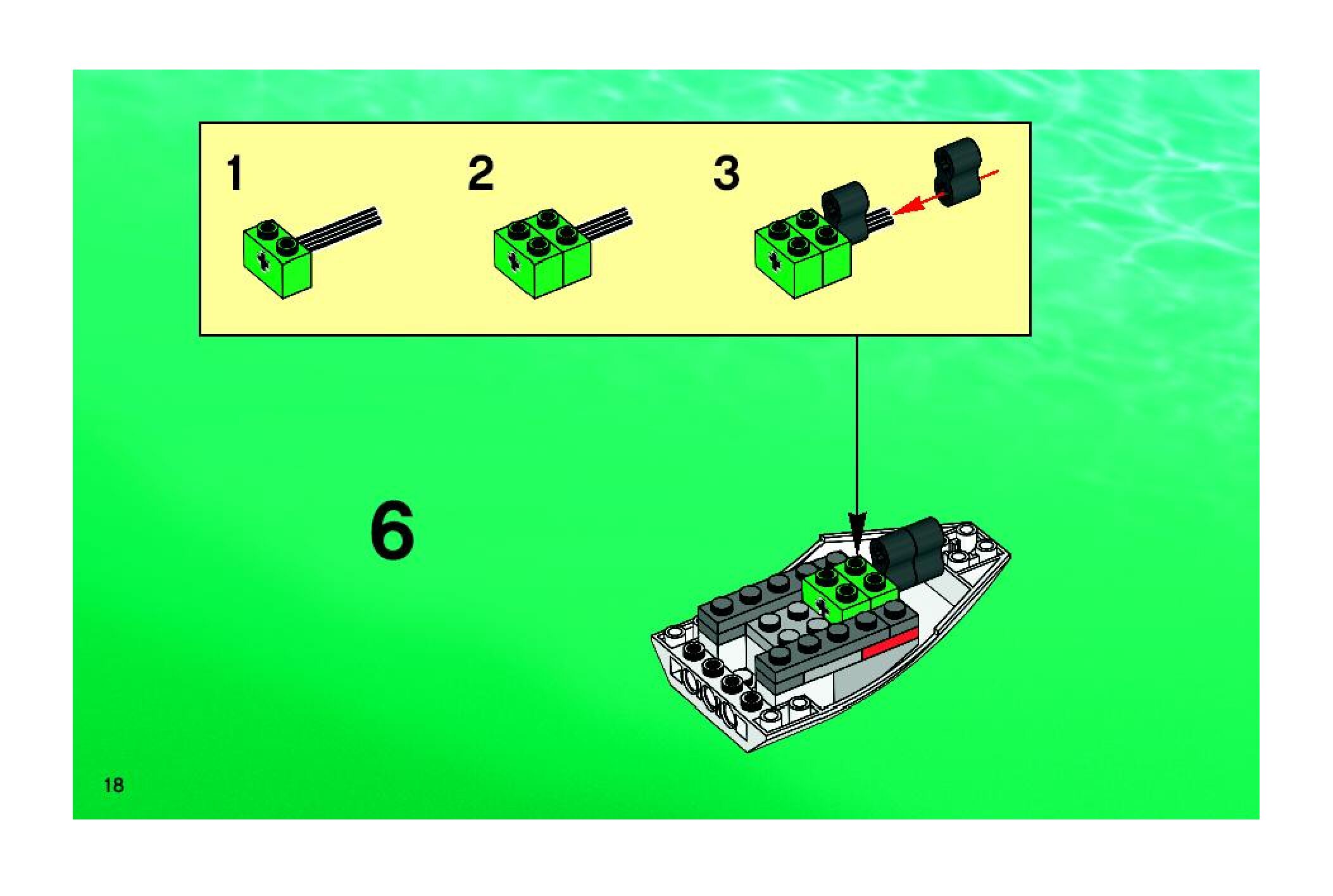 1

2

3

6

18