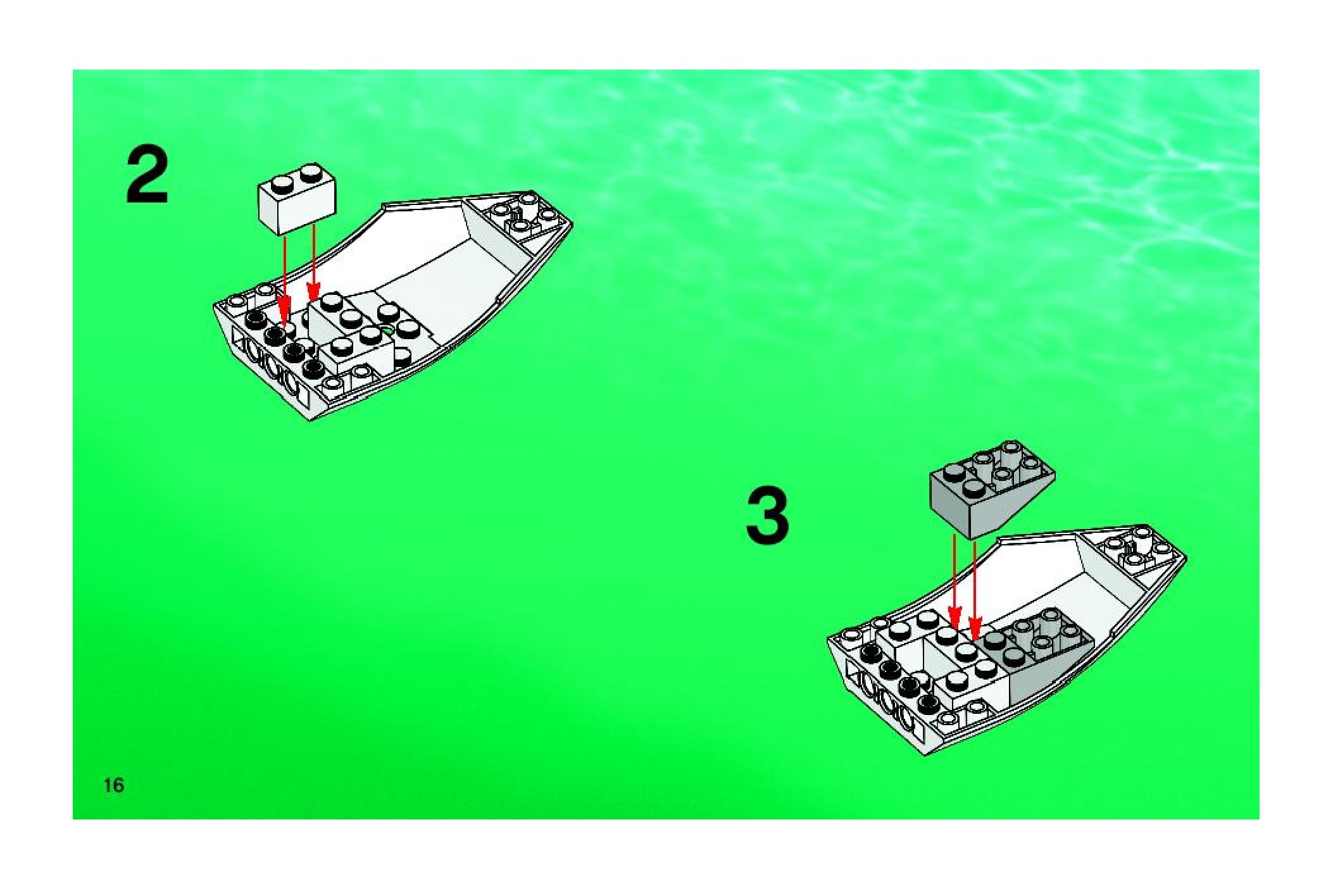 2

3

16