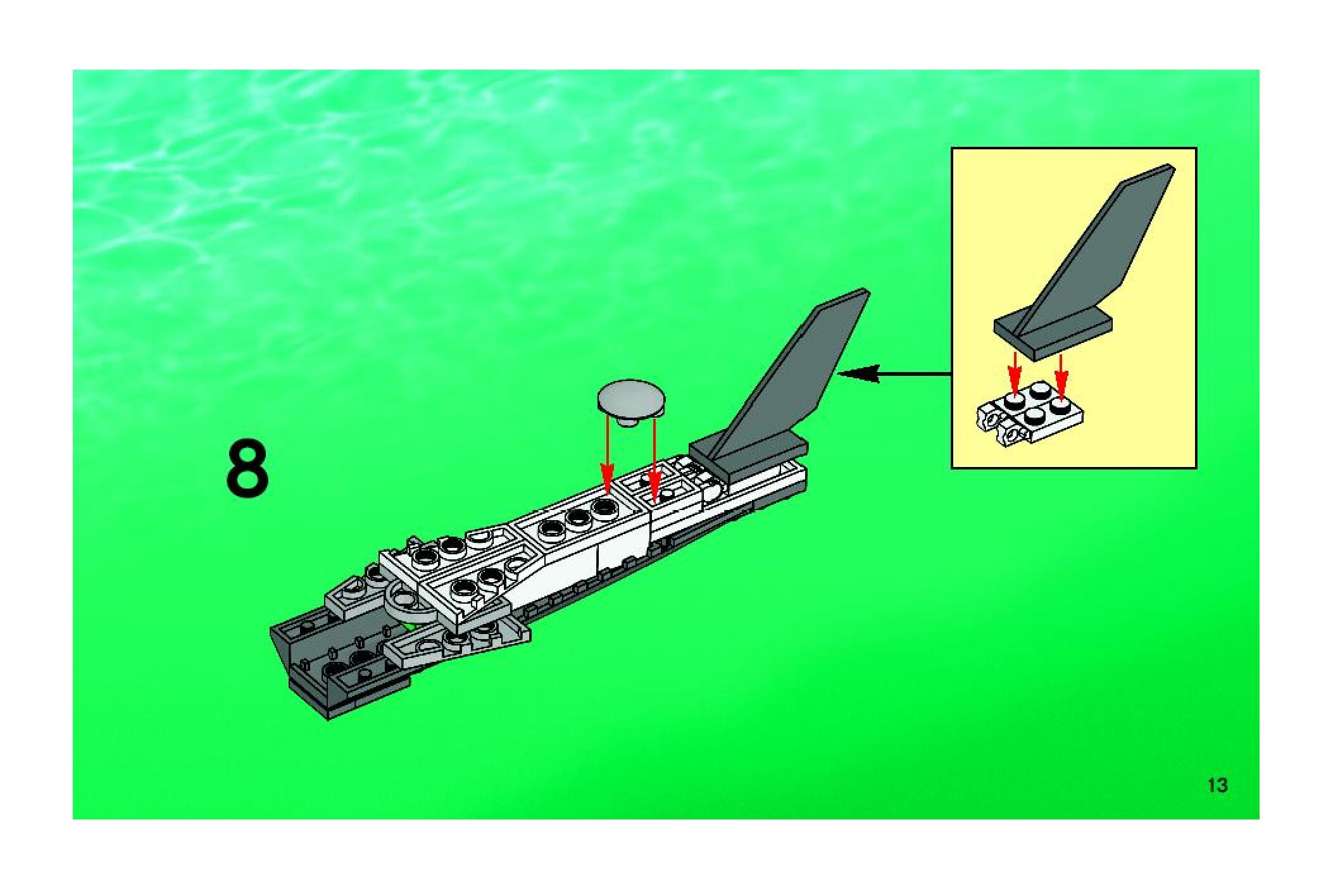 8

13