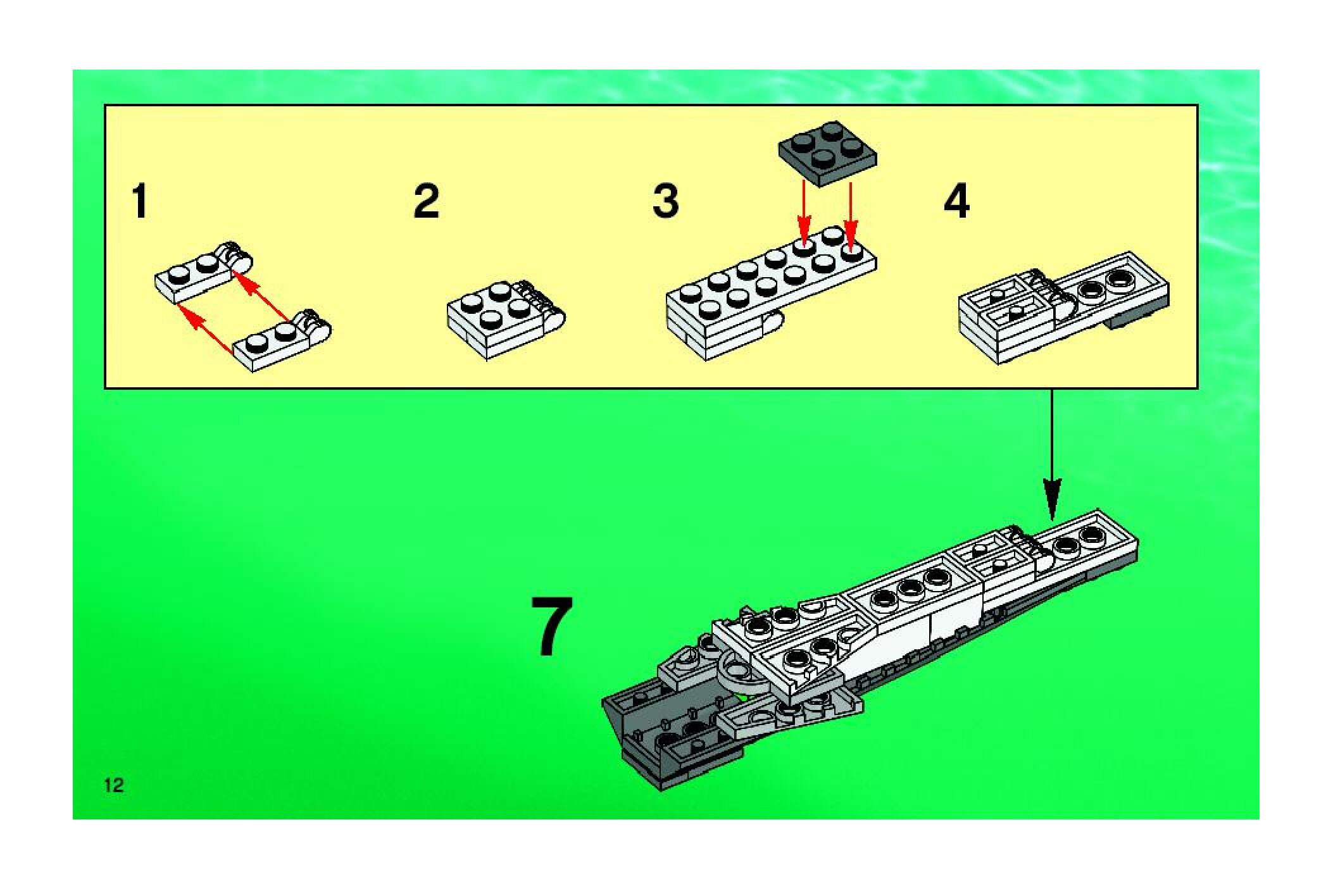 1

2

3

4

7

12