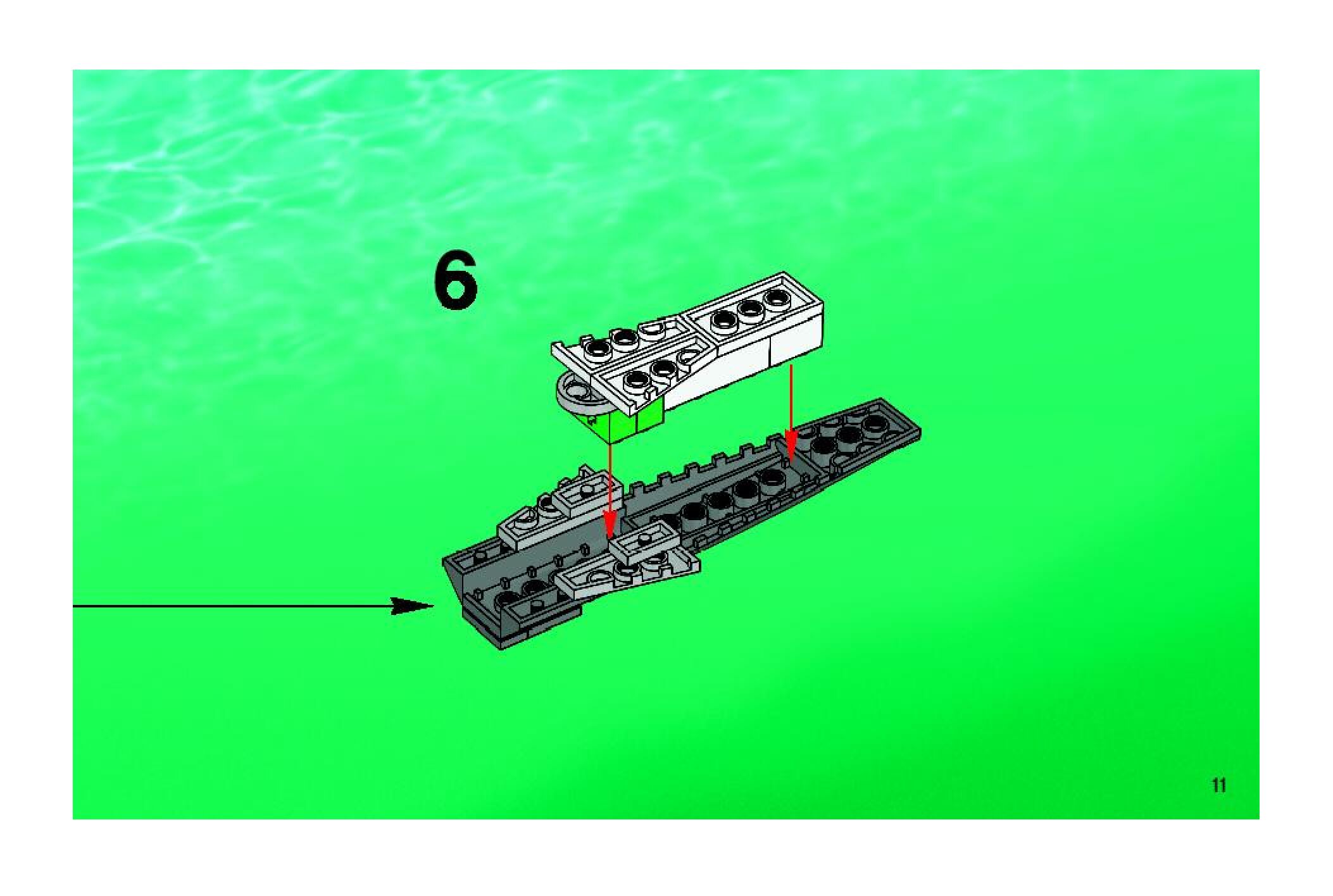 6

11