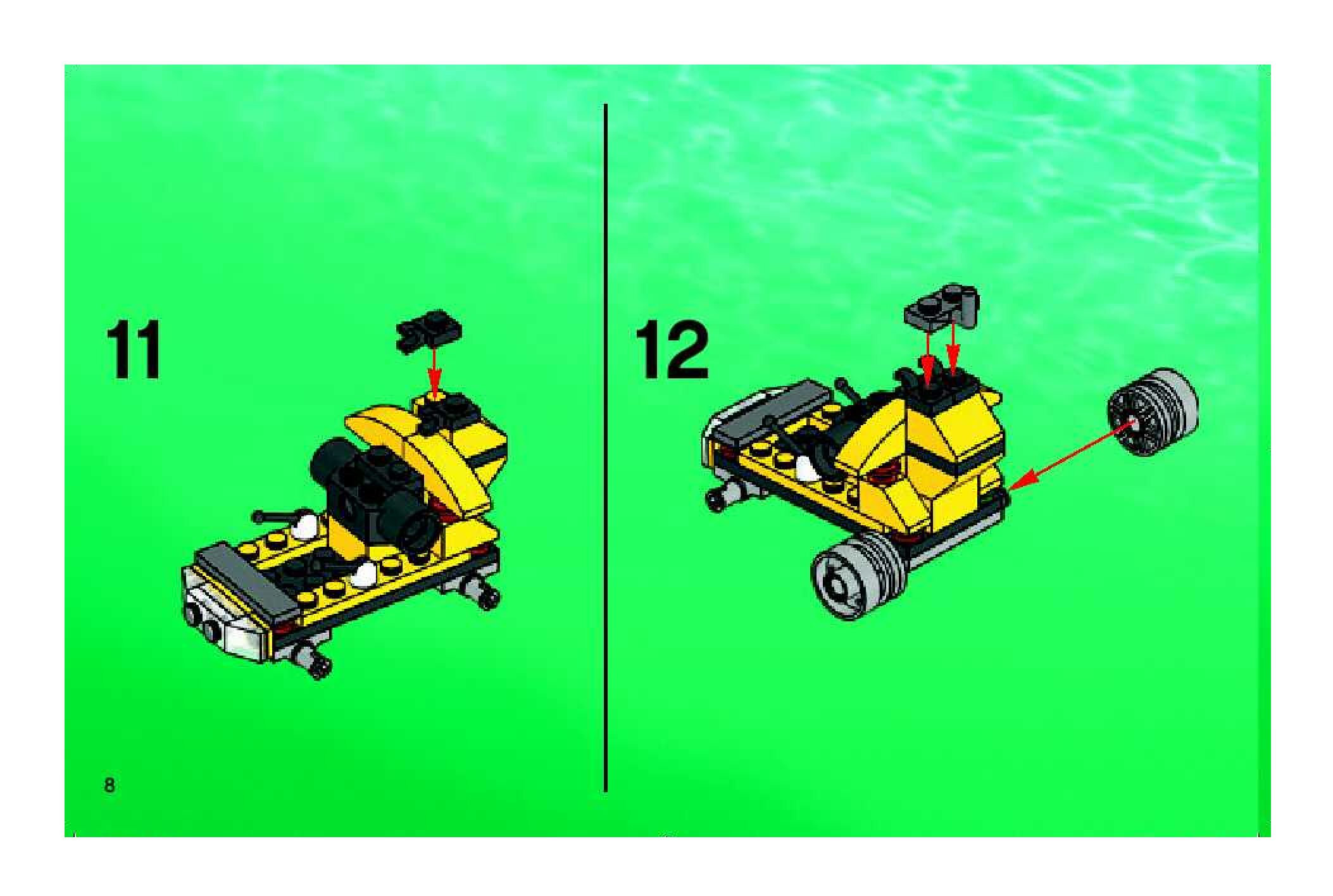 11

12

8