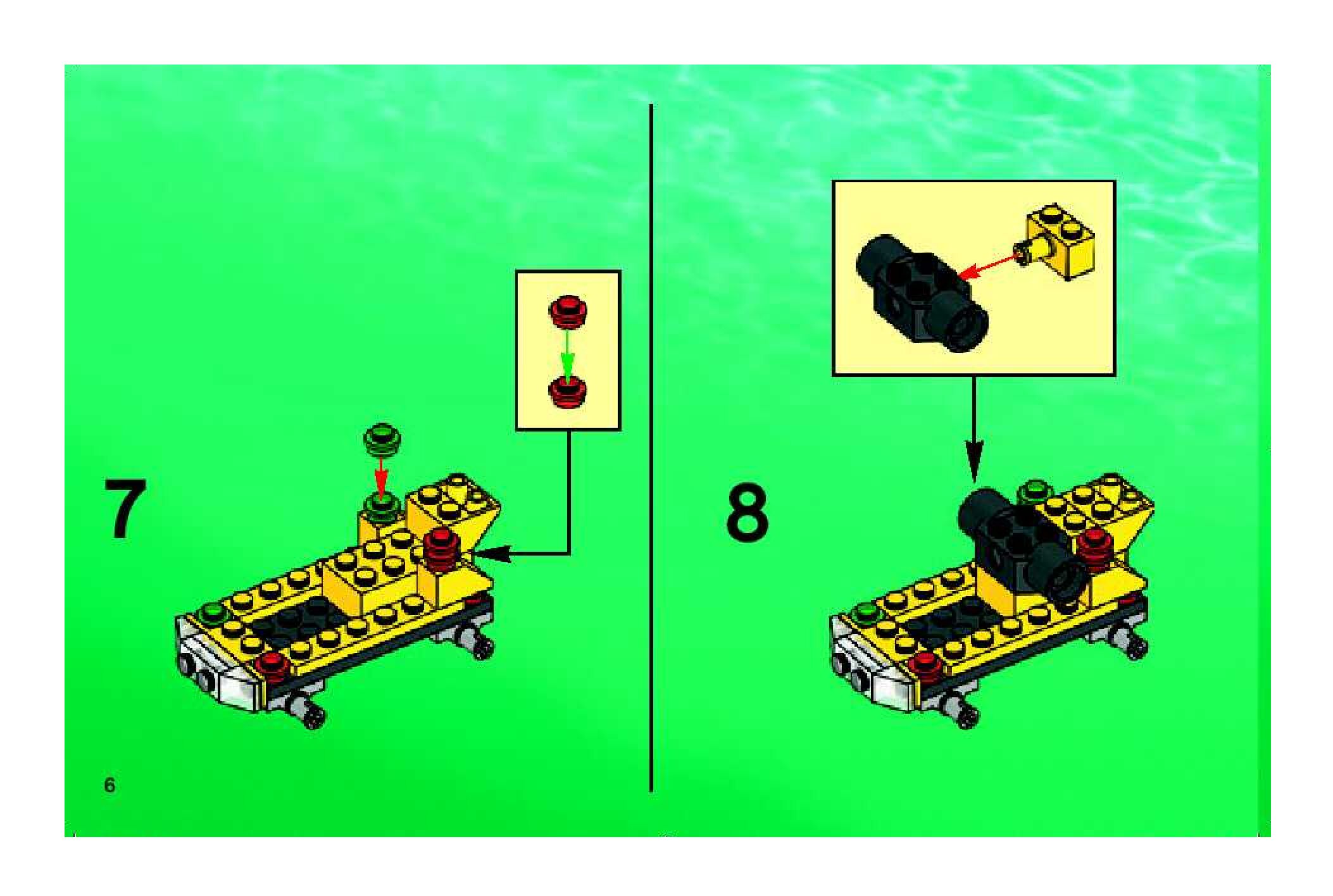 7

6

8