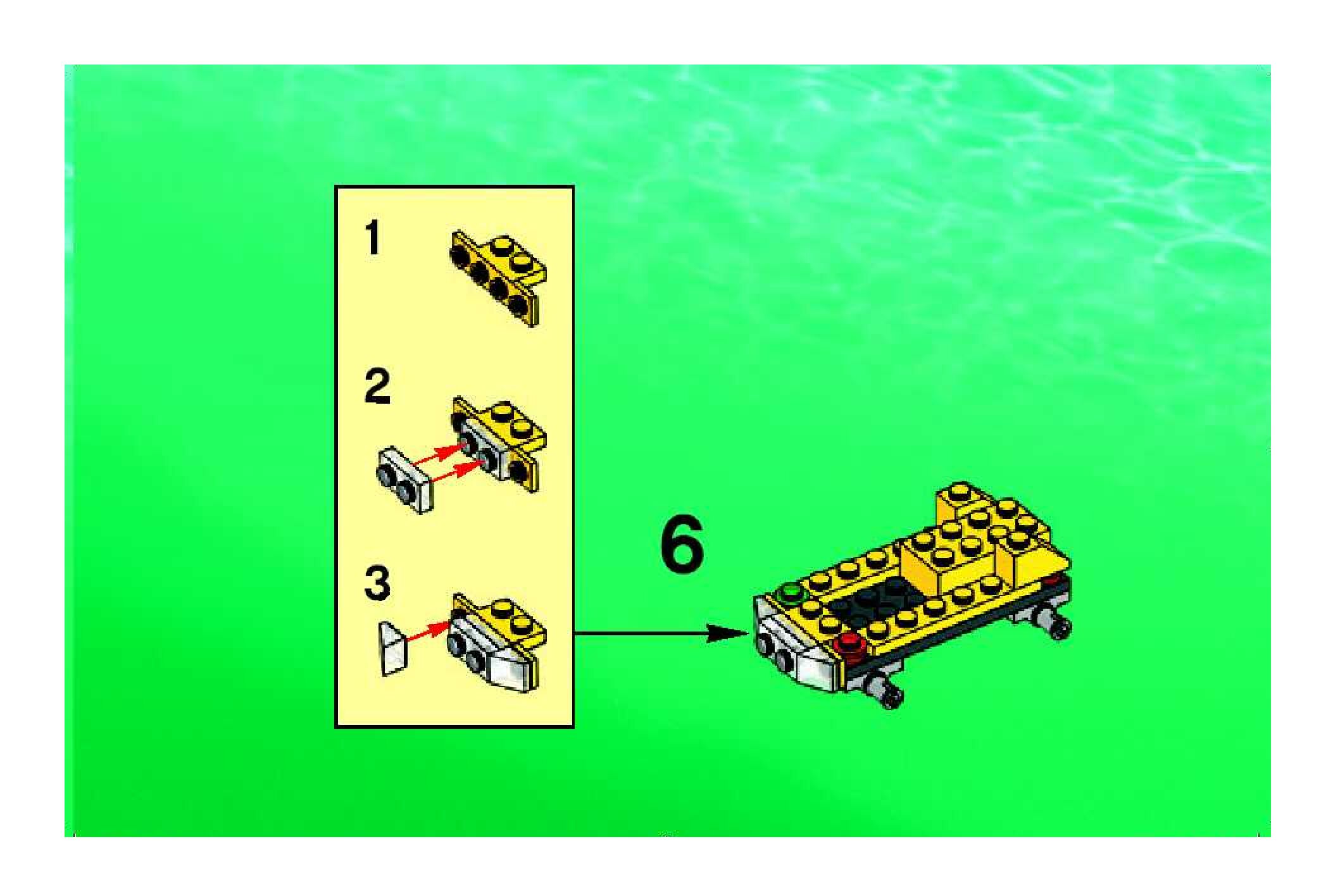 1

2

3

6