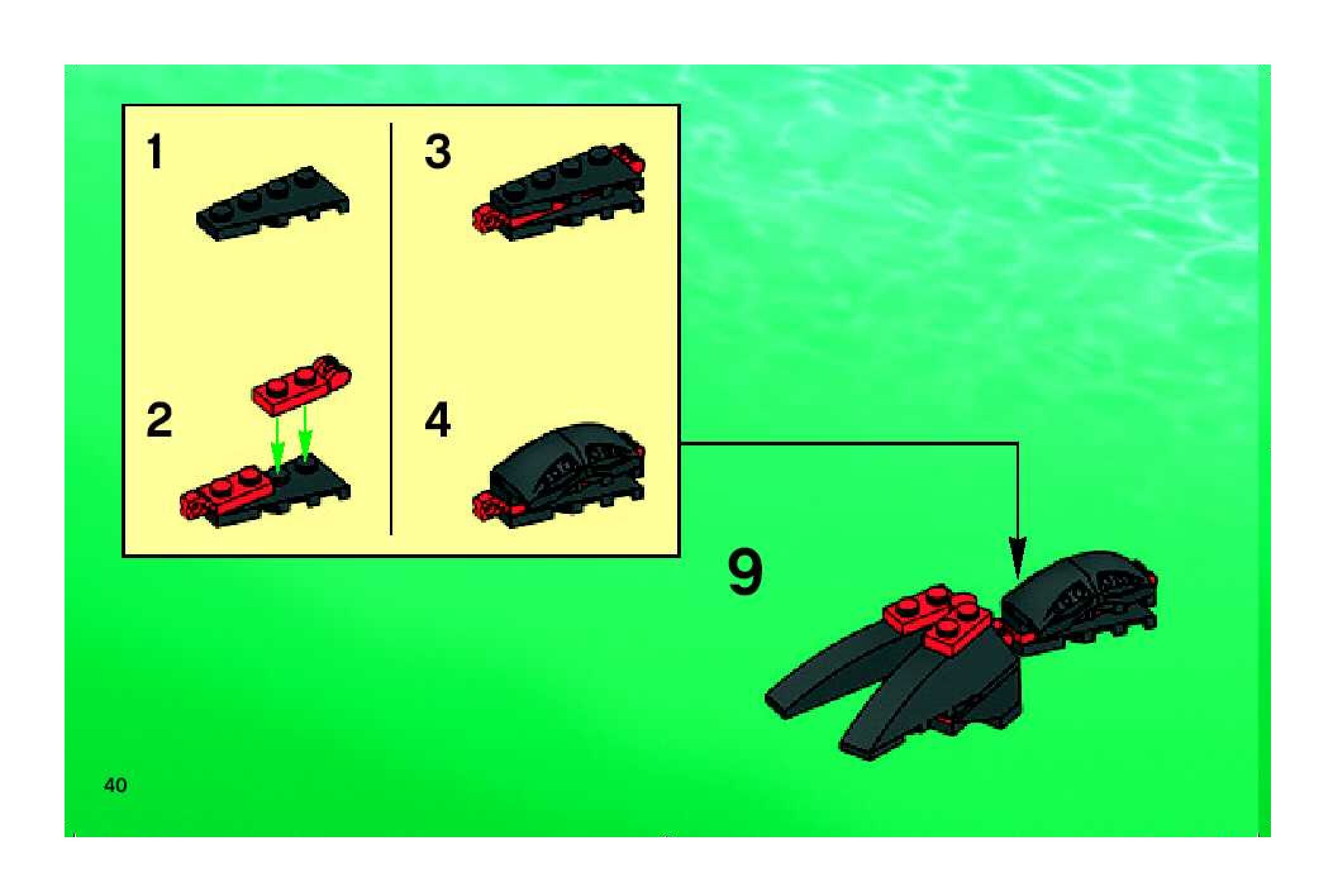 1

2

3

4

9

40