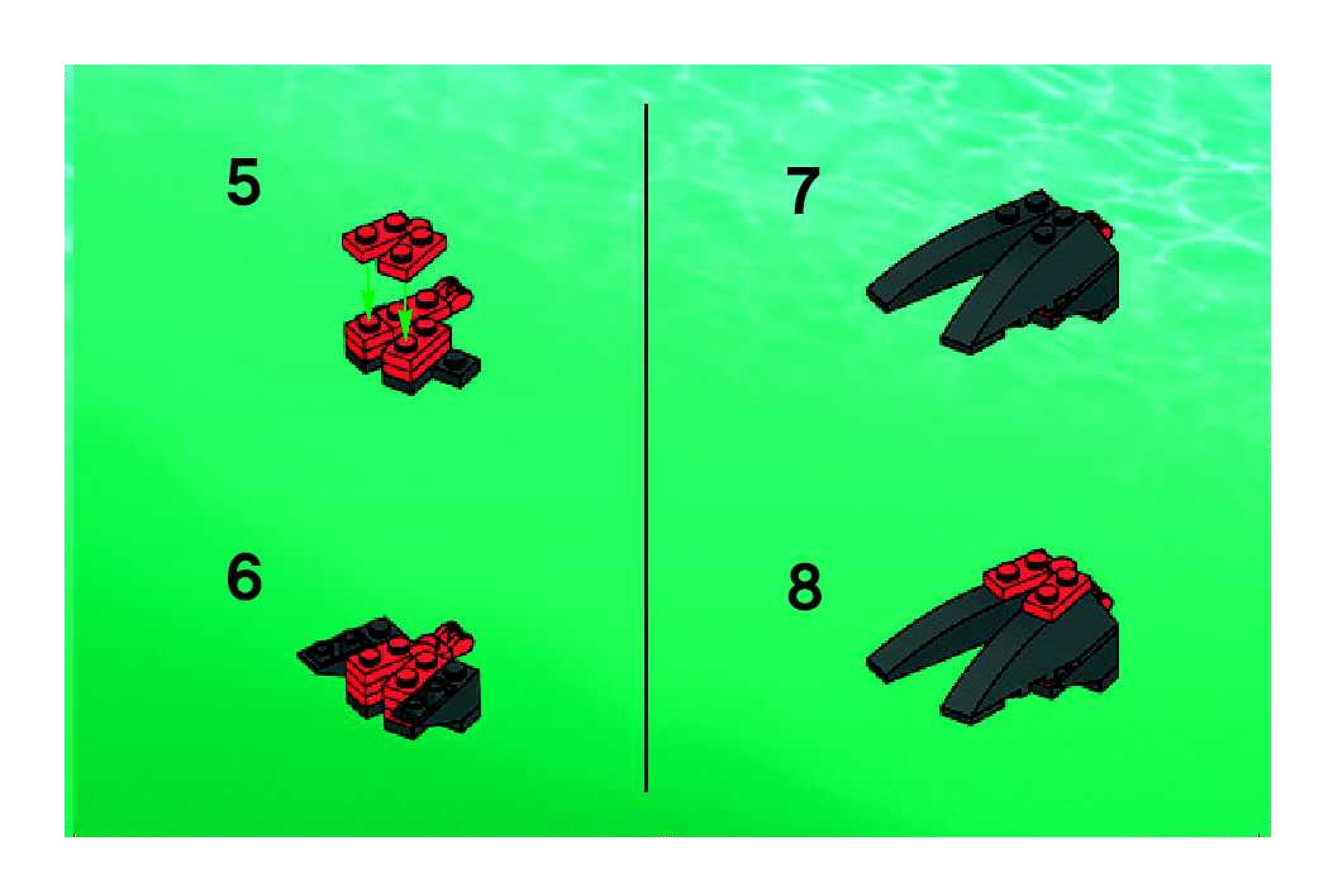 5

6

7

8