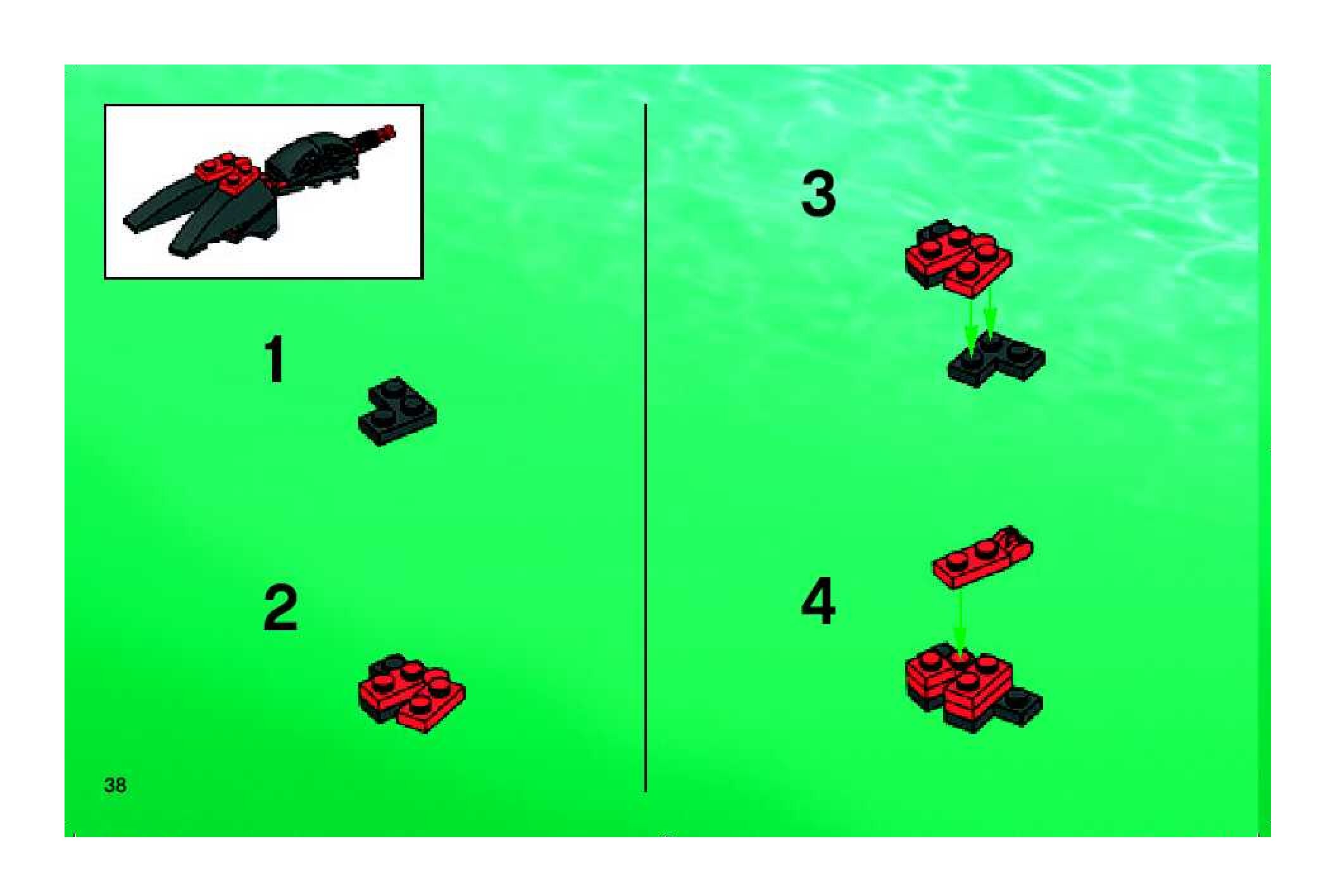 1

2

38

3

4