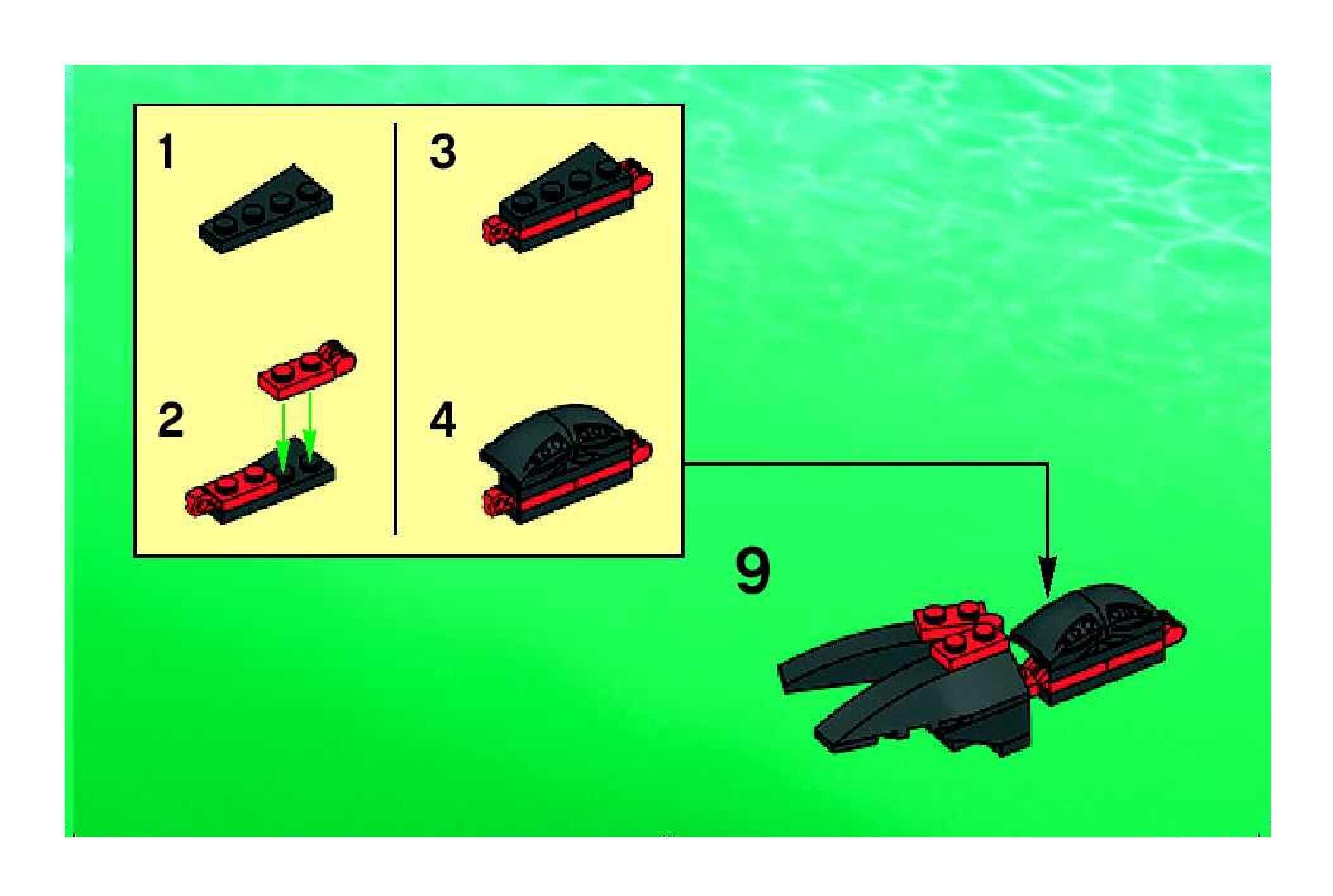 1

2

3

4

9