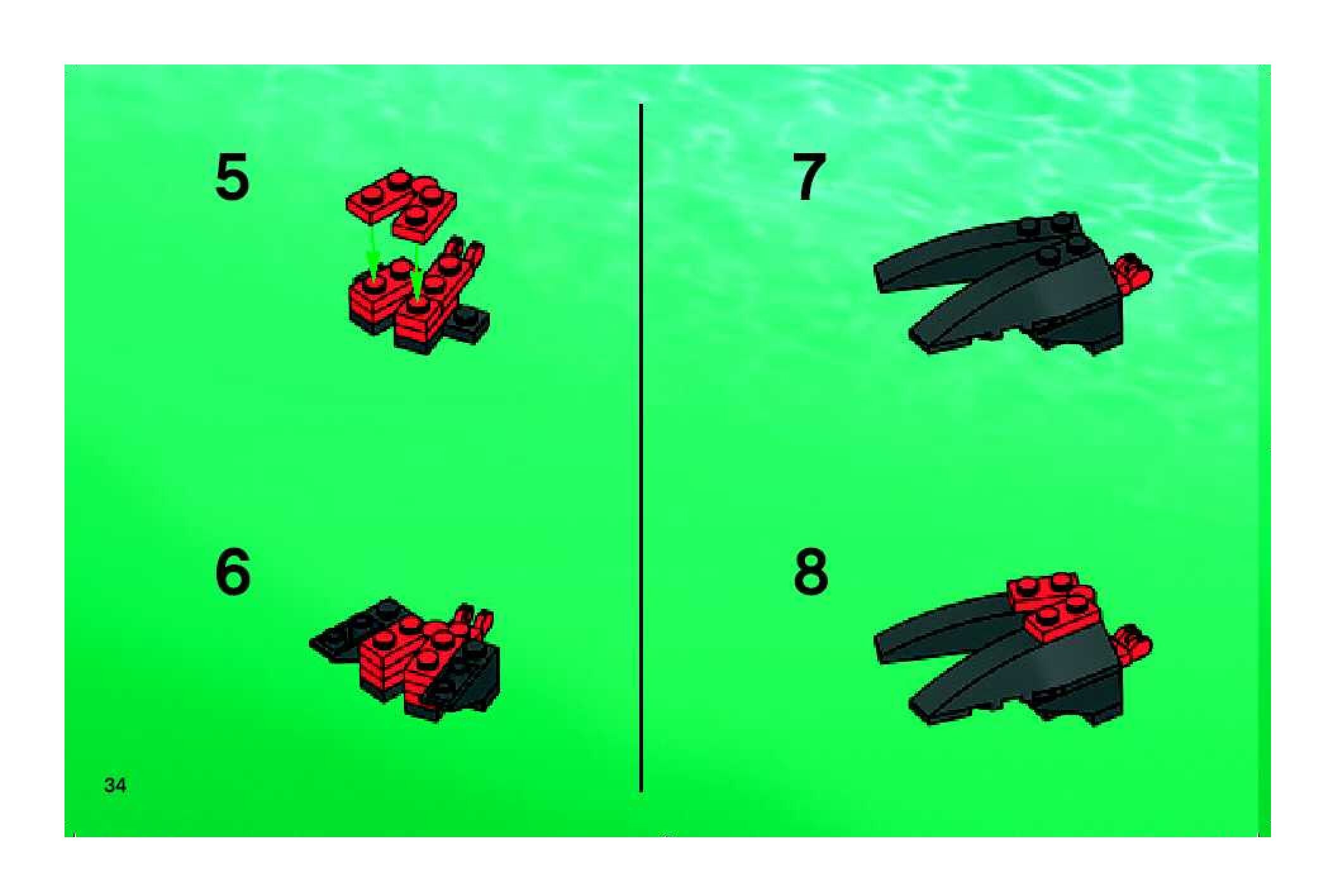 5

6

34

7

8