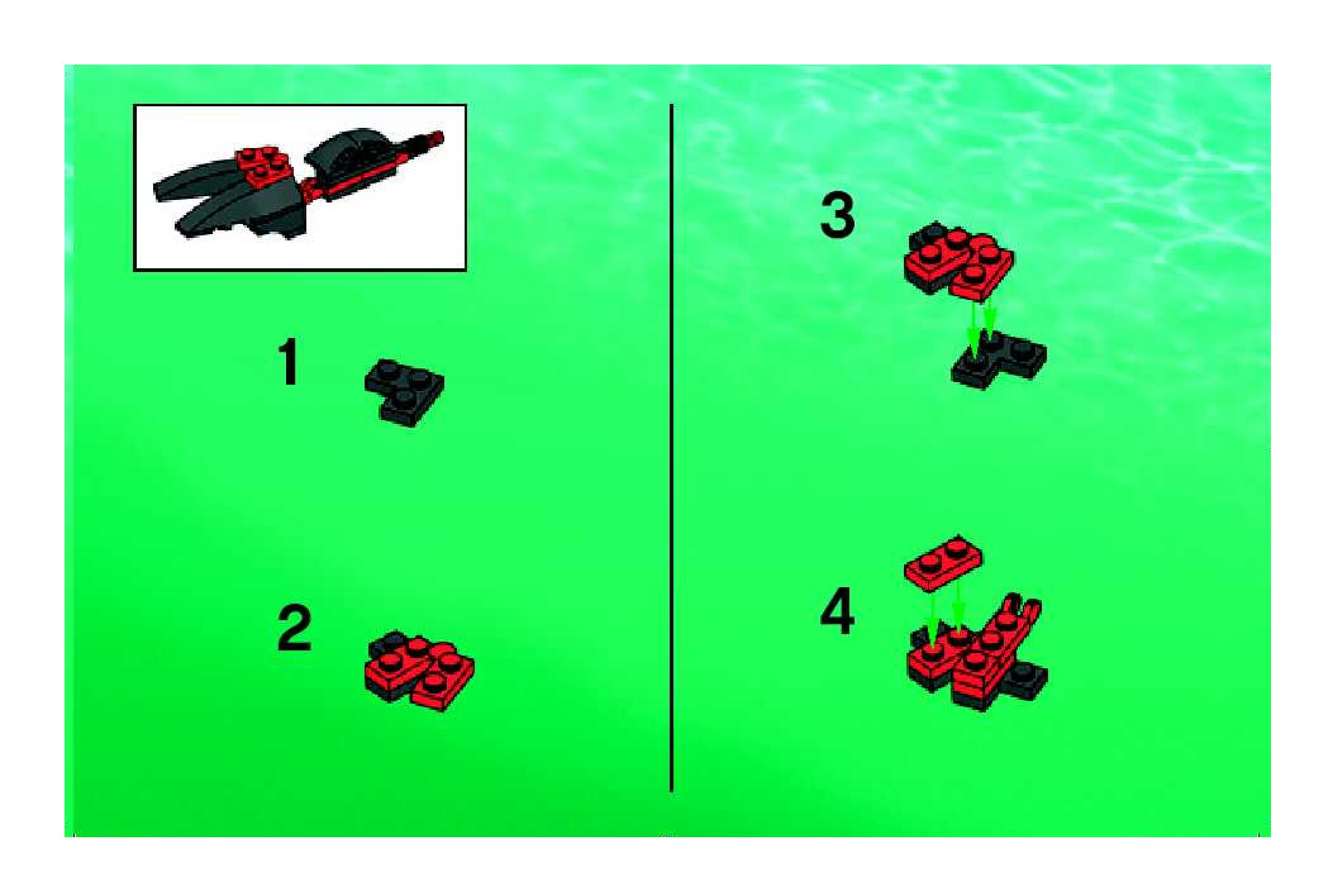 1

2

3

4