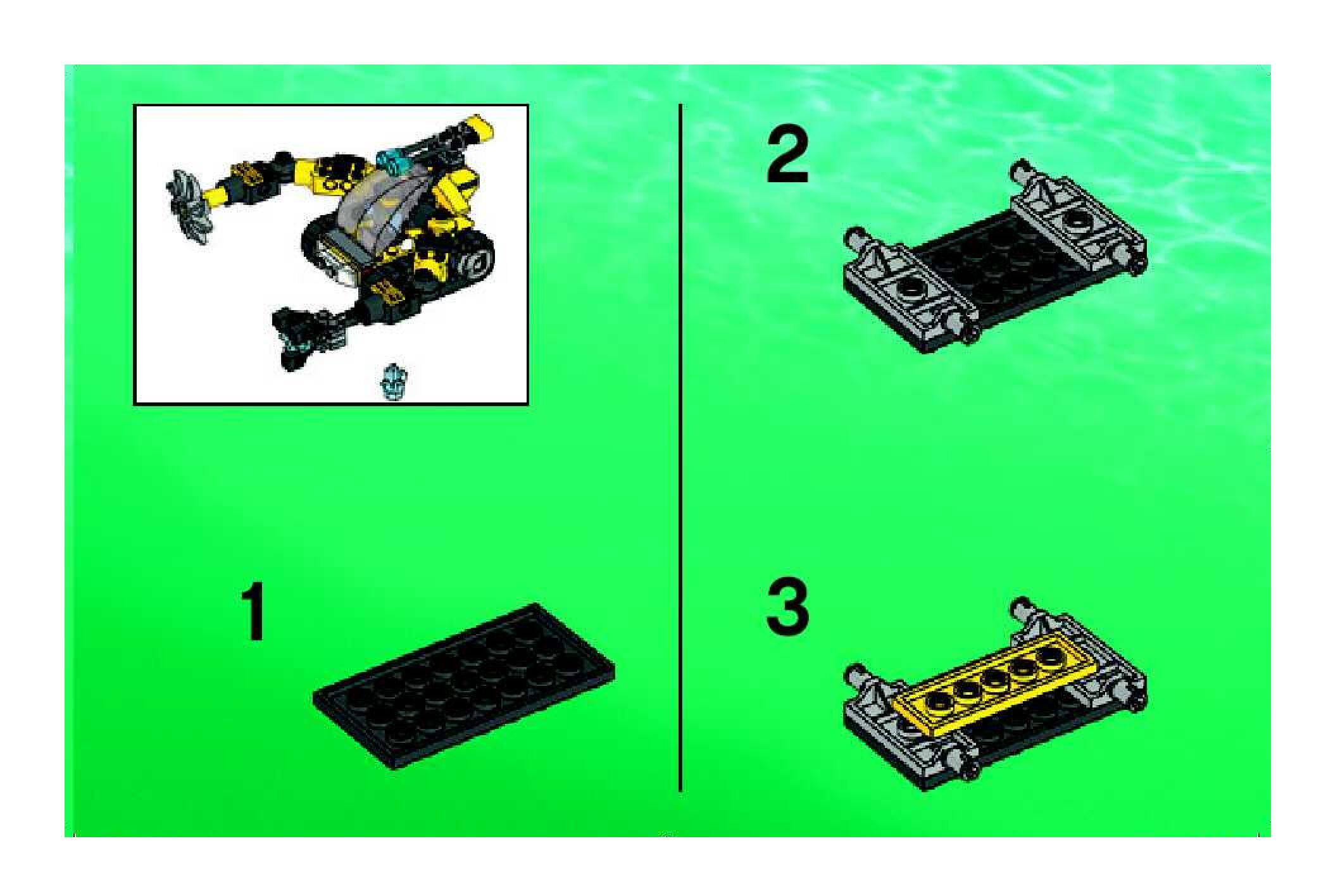 1

2

3