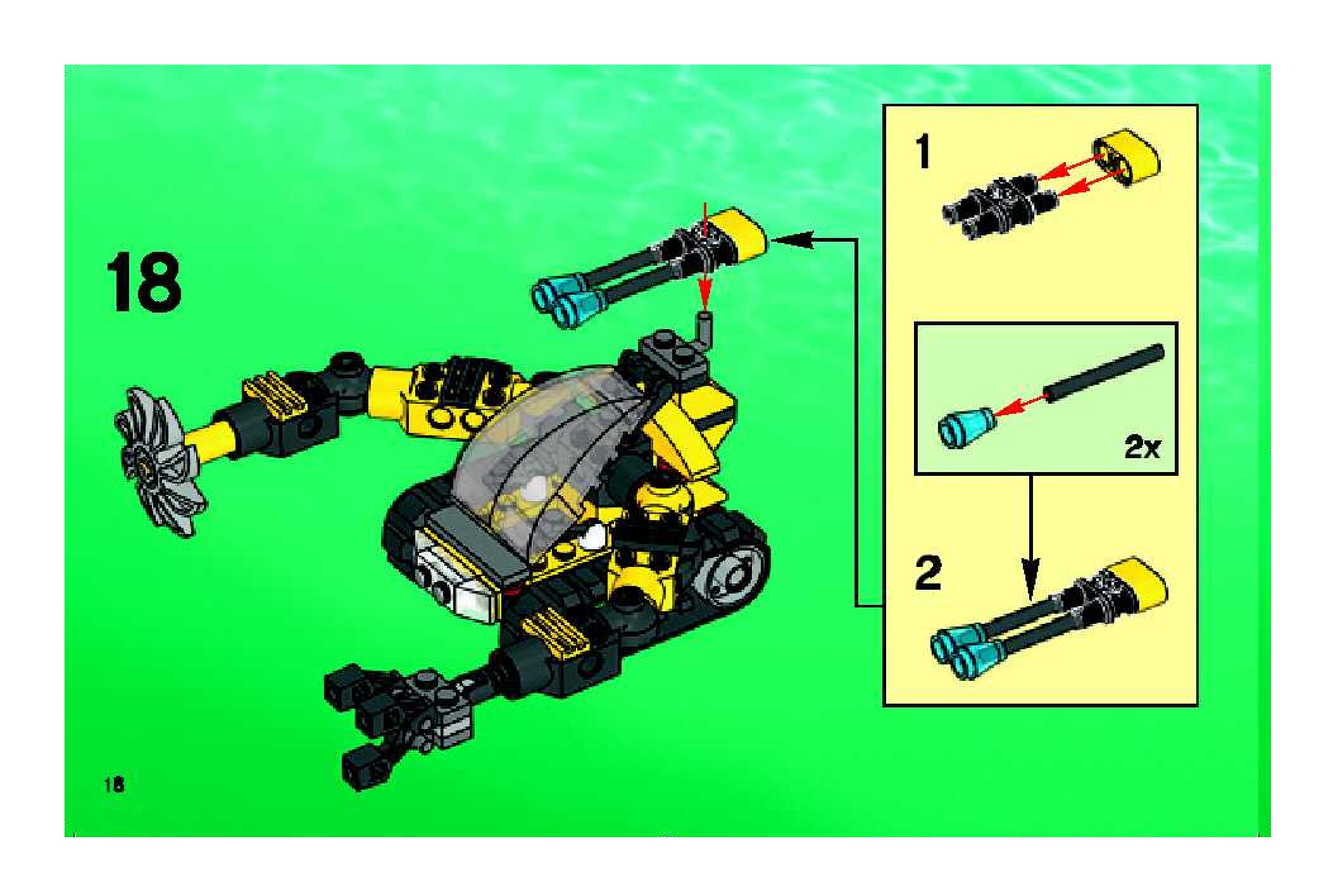 18

1

2x

2

18