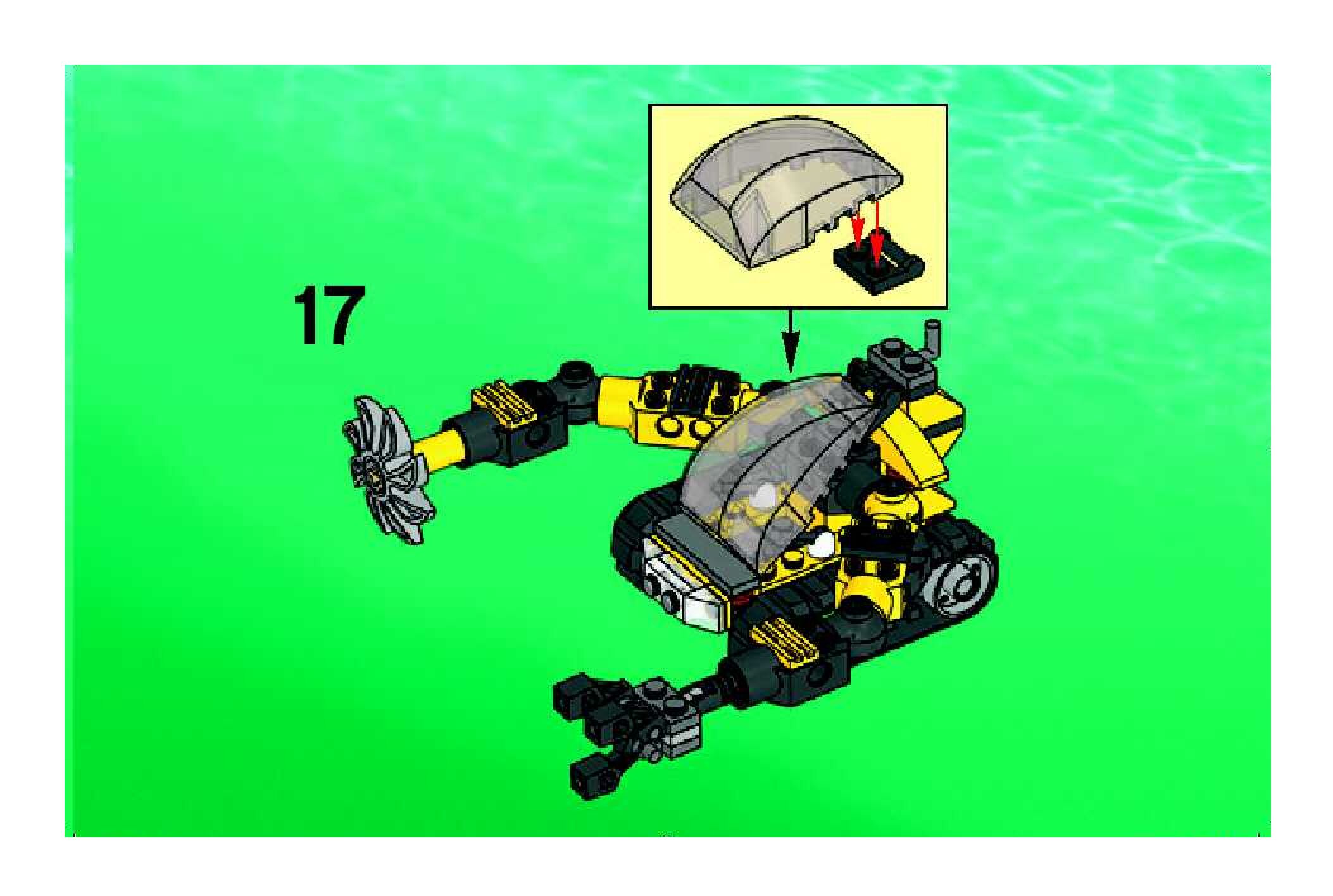 17