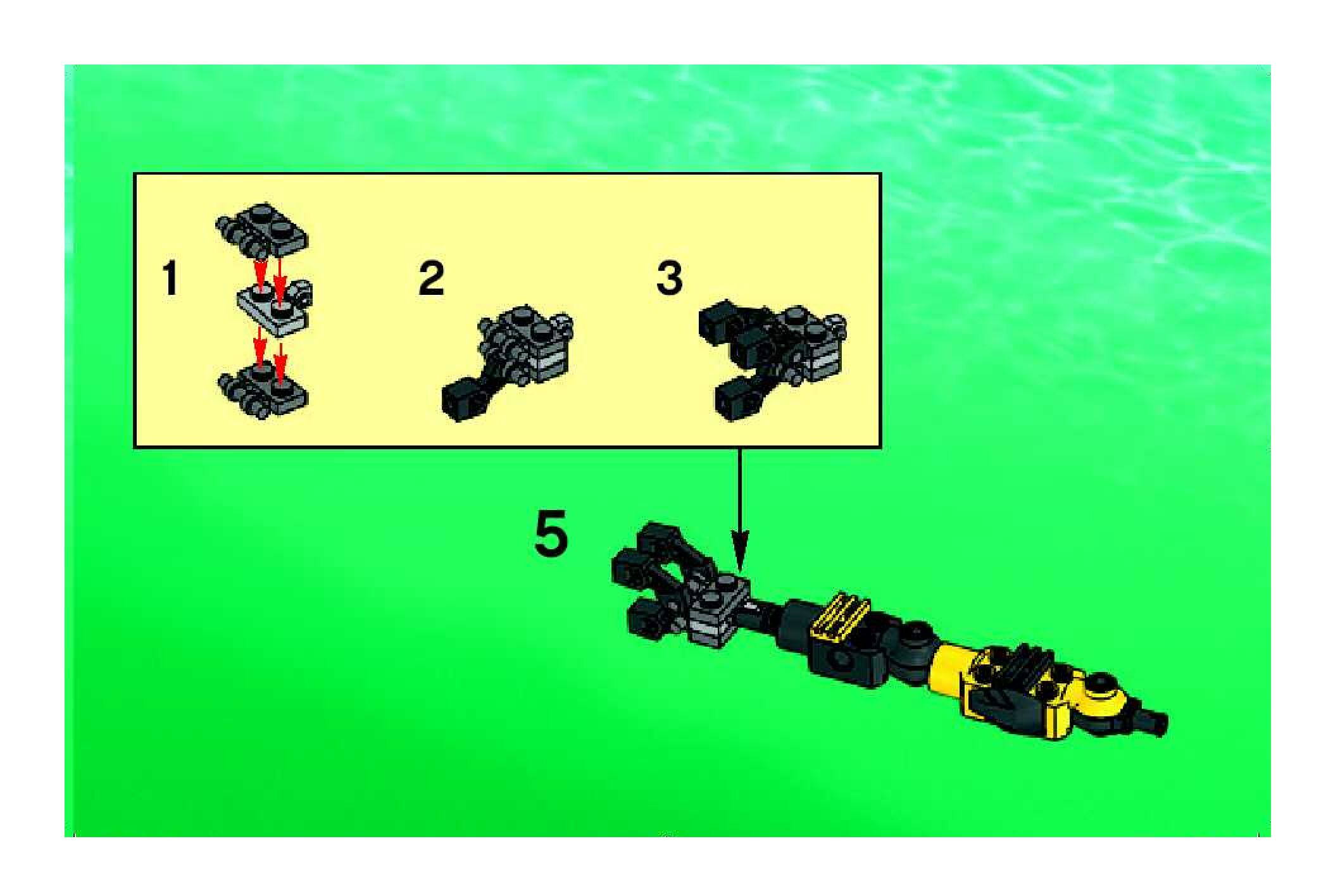 1

2

3

5