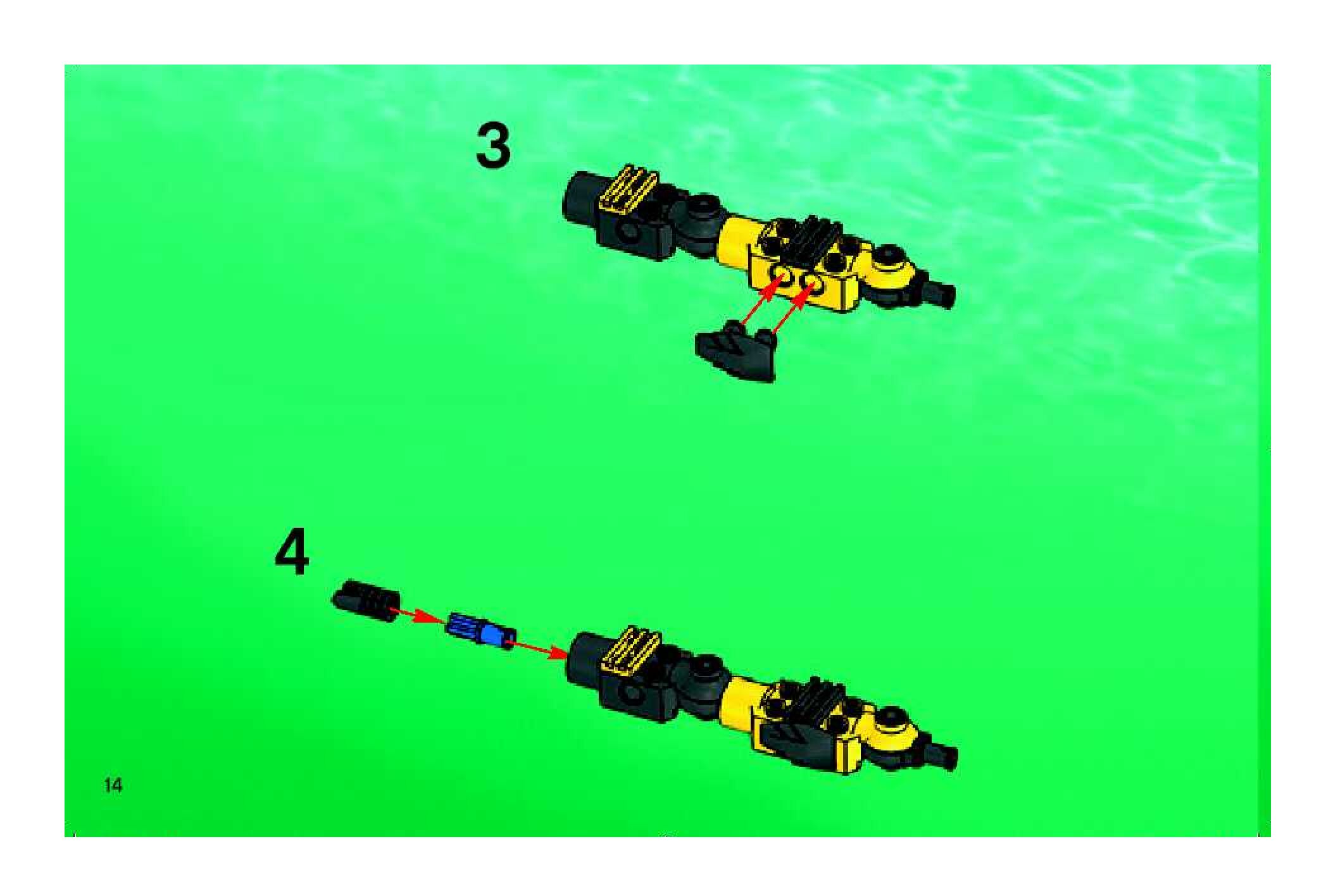 3

4

14