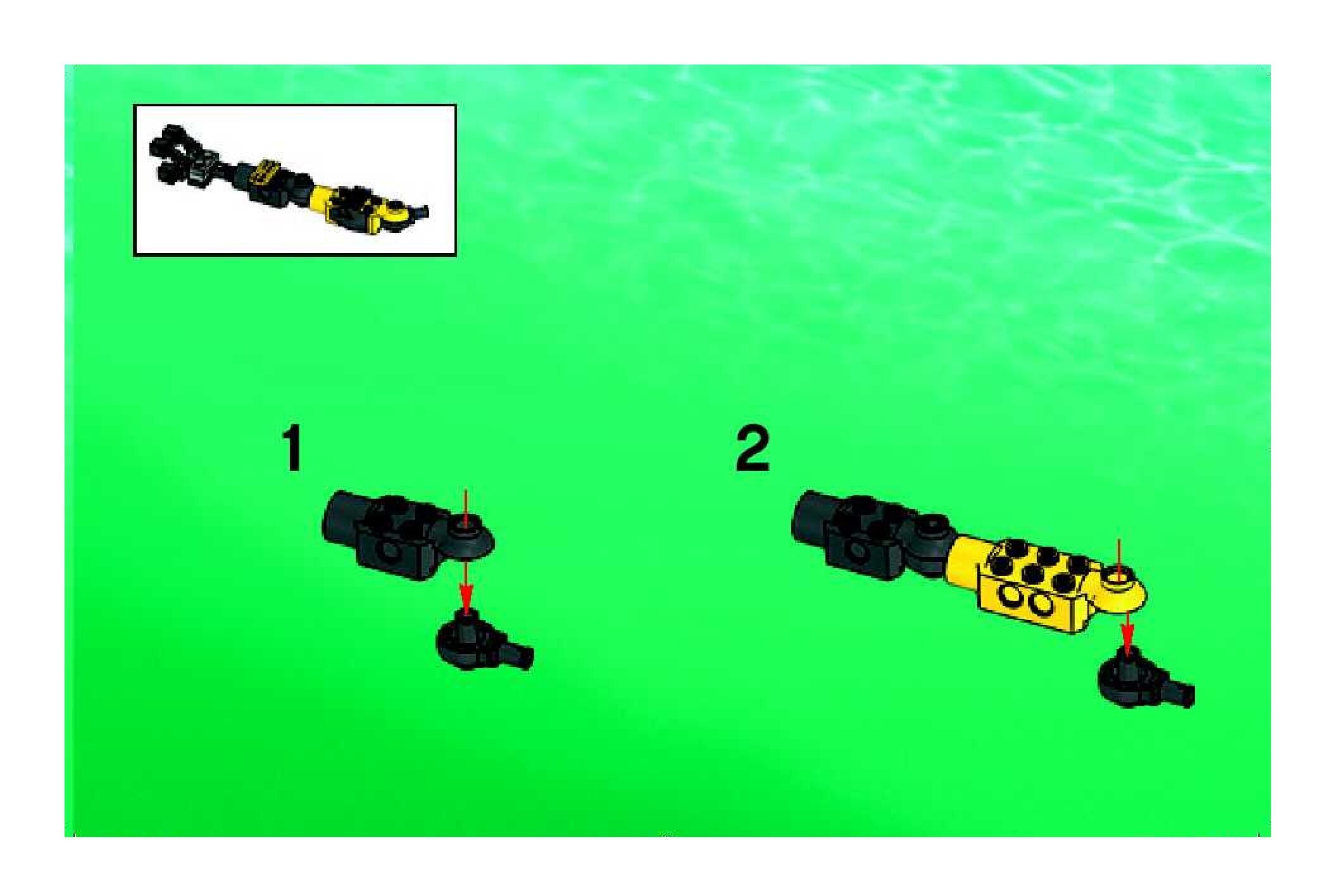 1

2