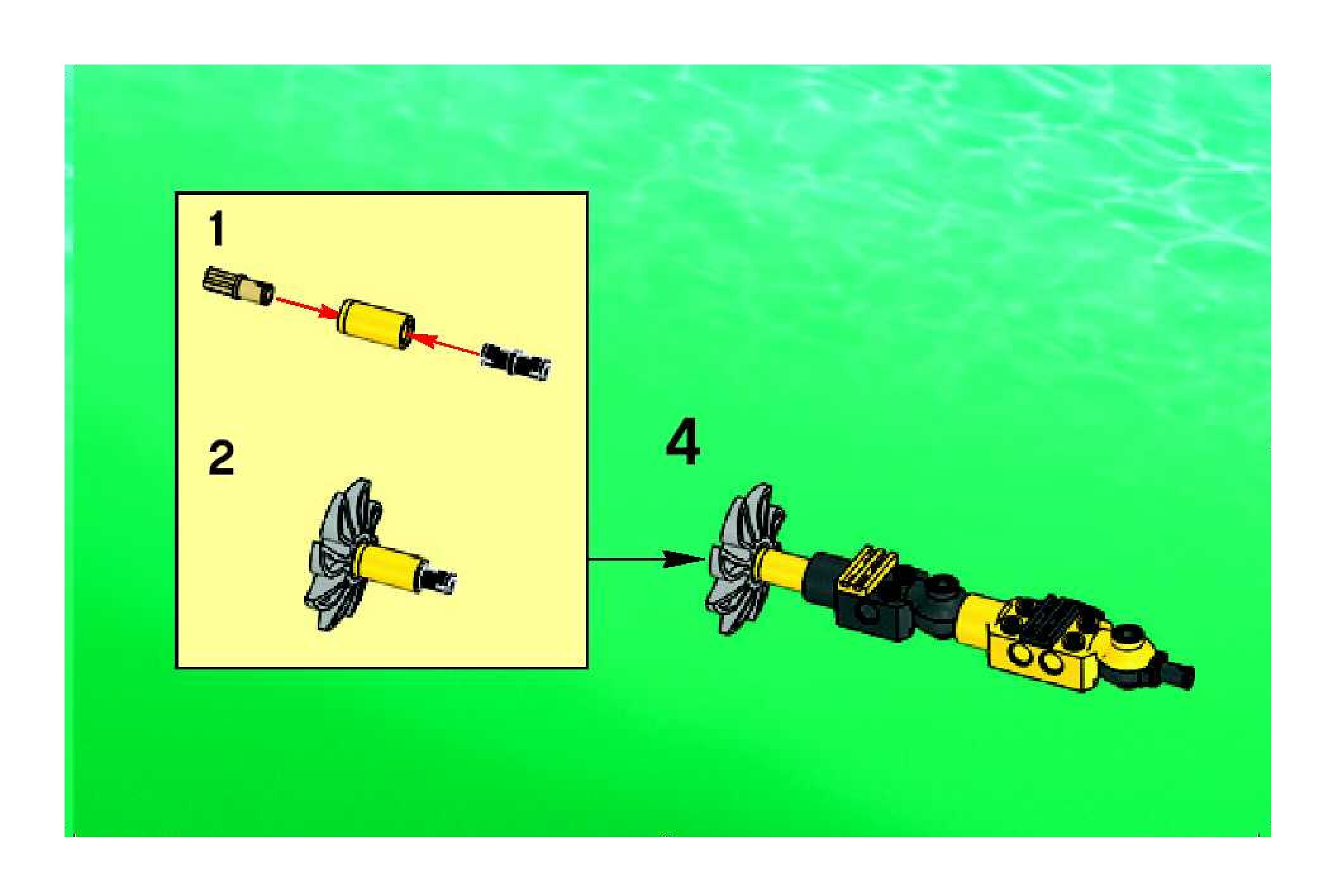 1

2

4