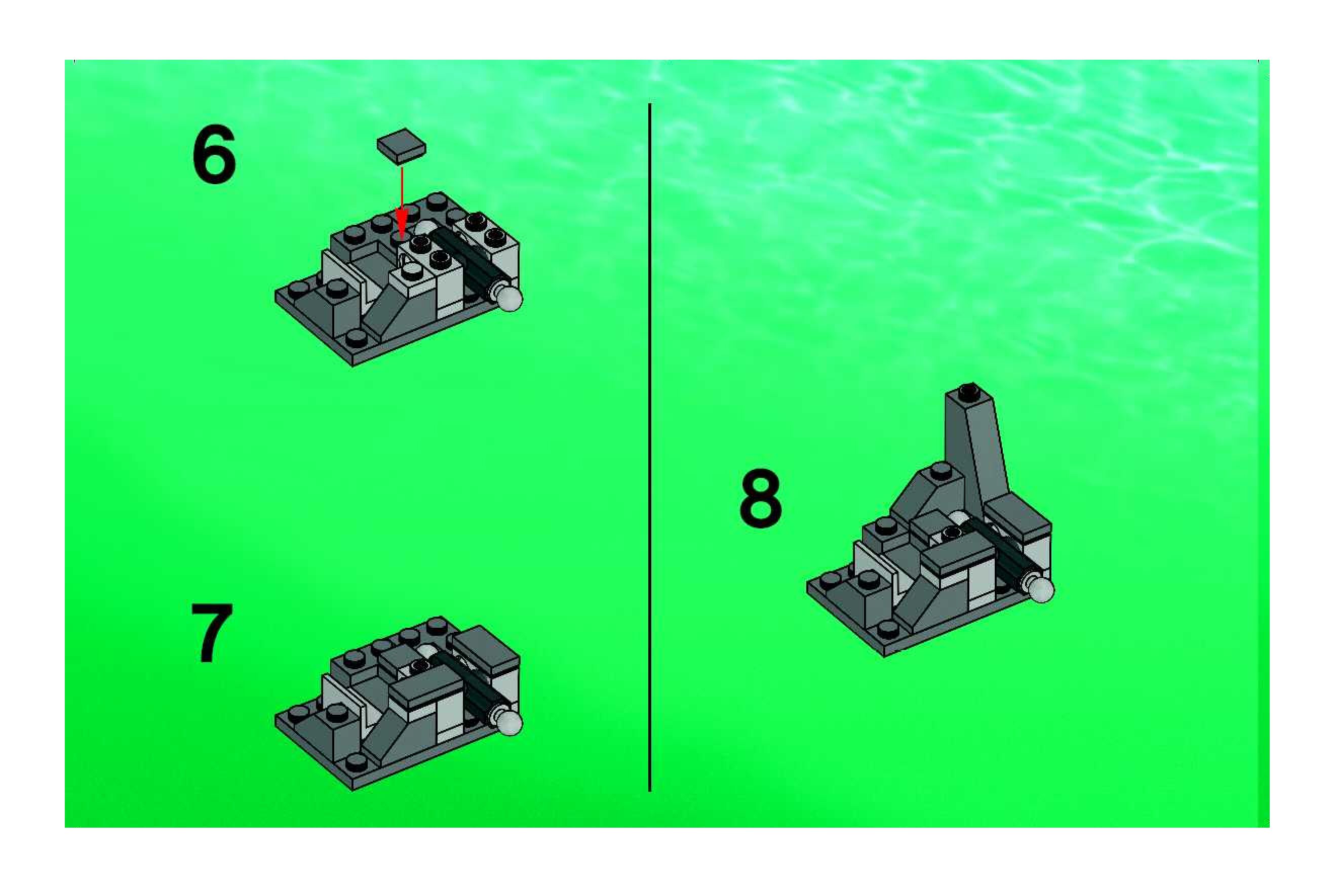 6

7

8