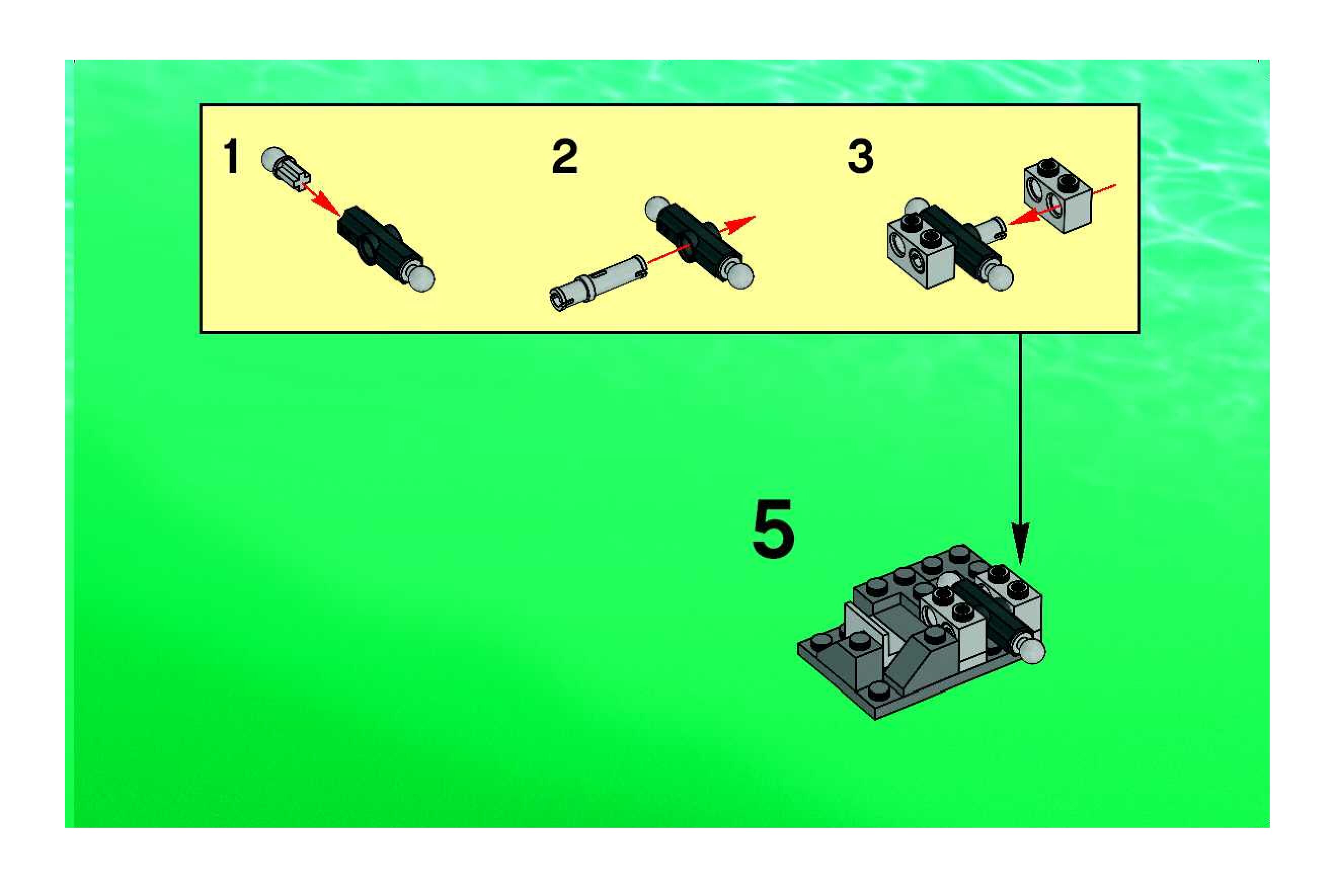 1

2

3

5