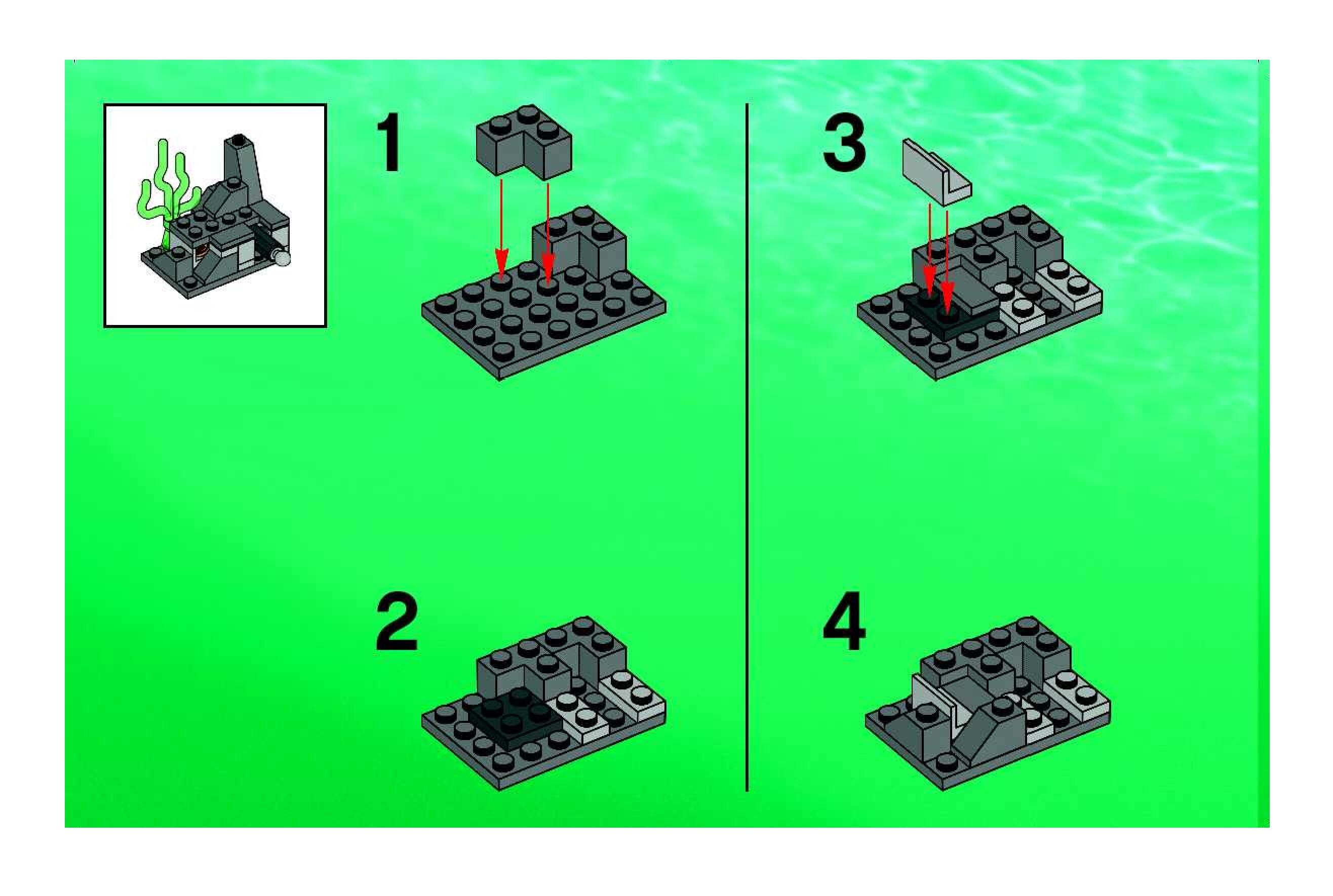 1

2

3

4