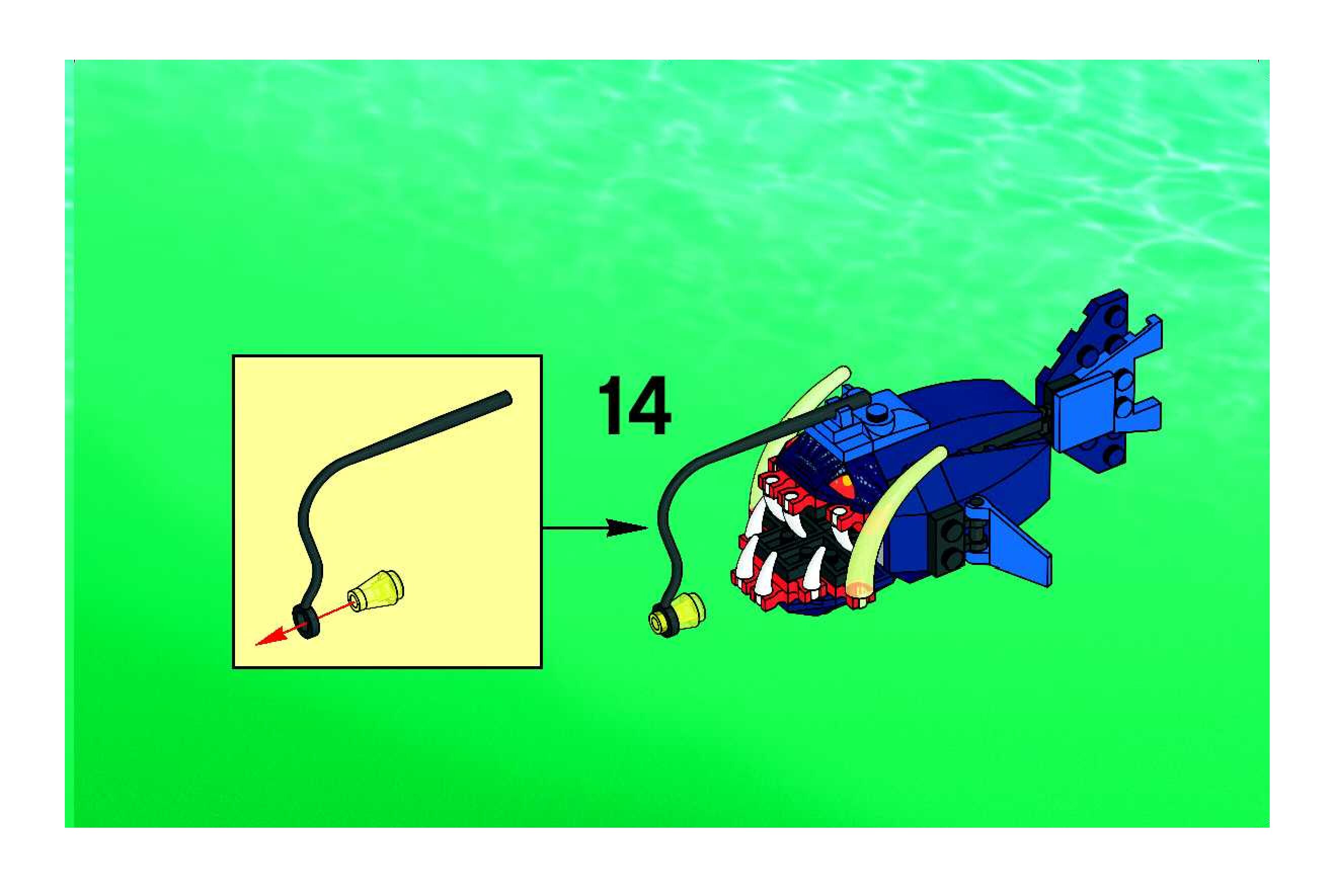 14