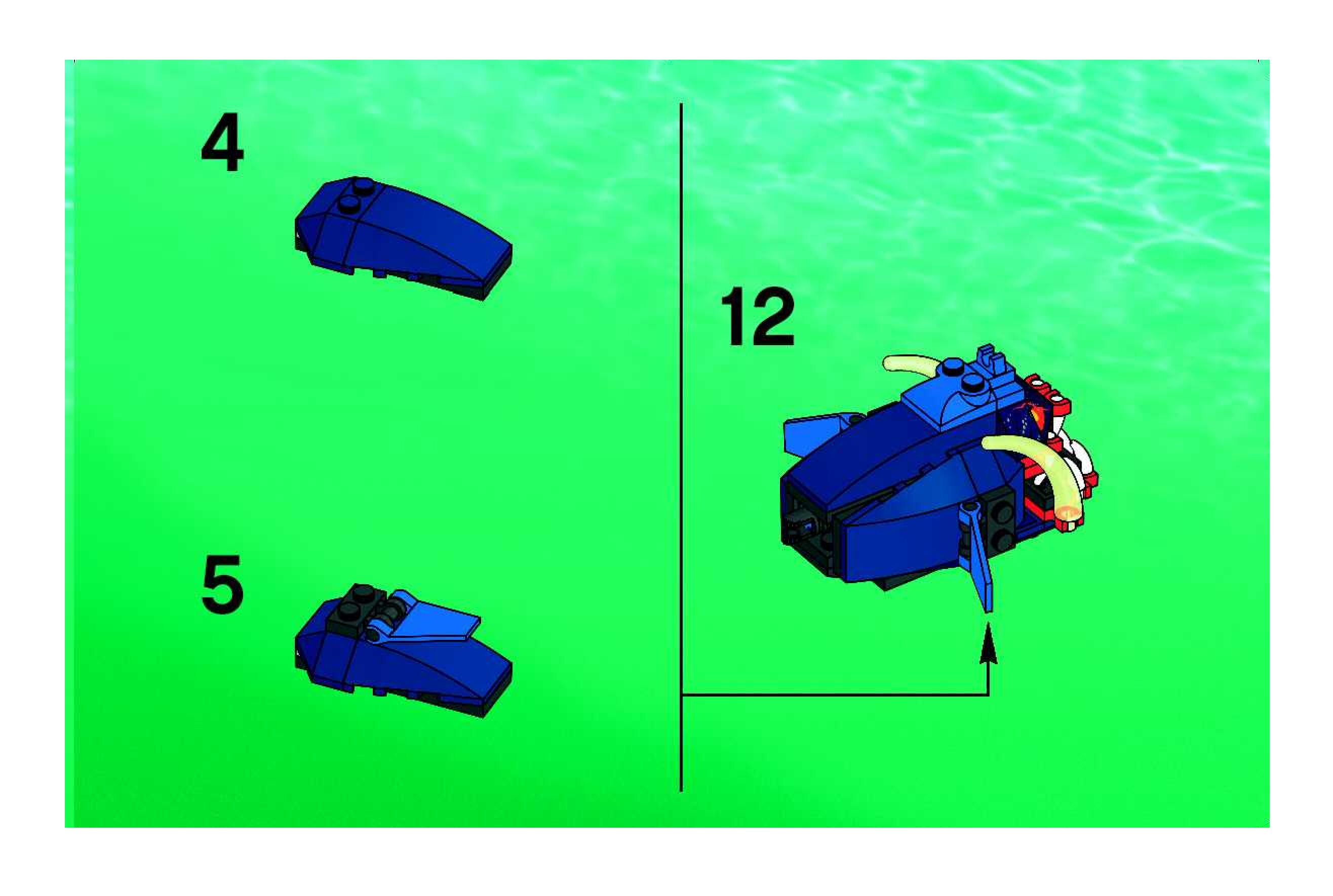 4

5

12