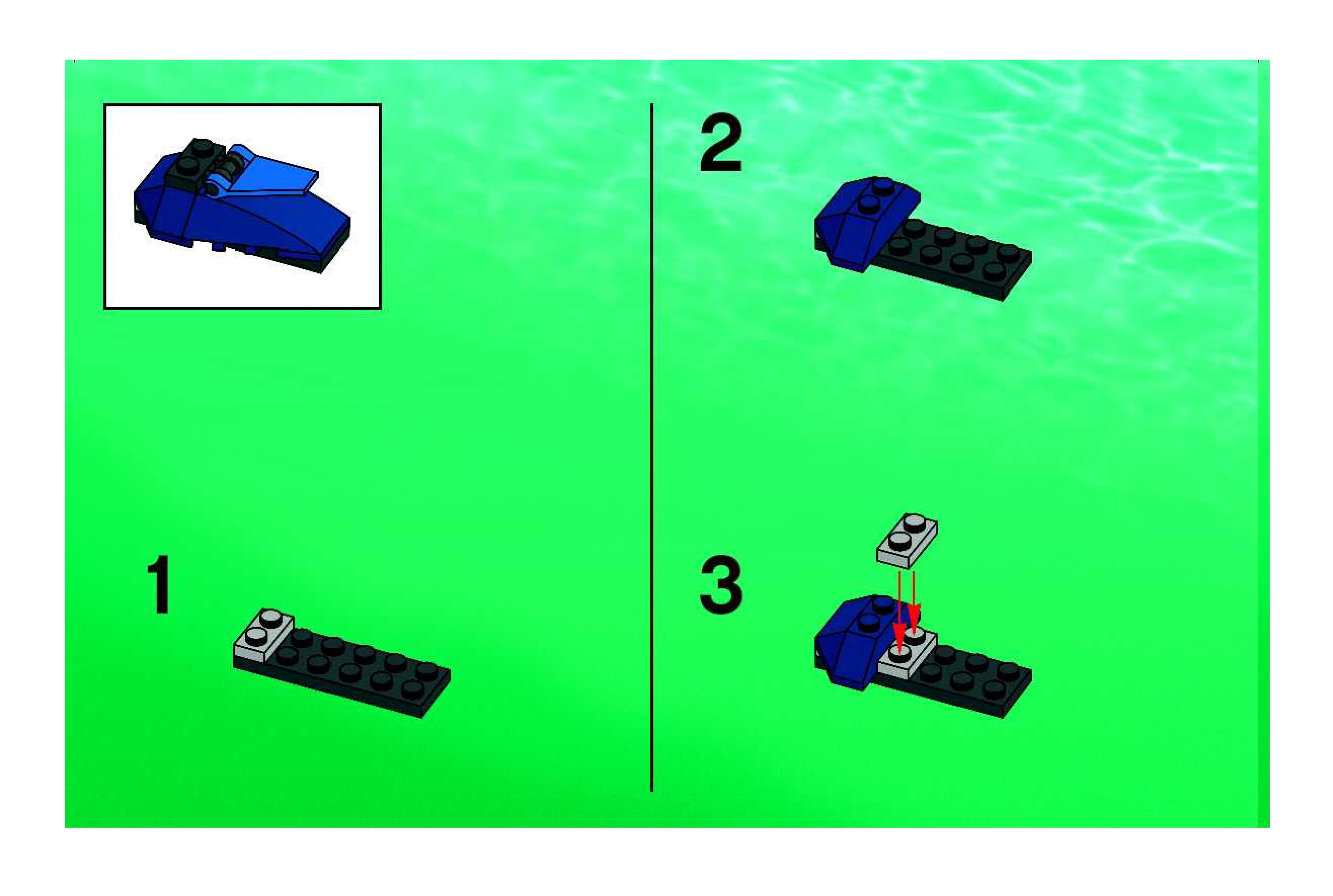 1

2

3