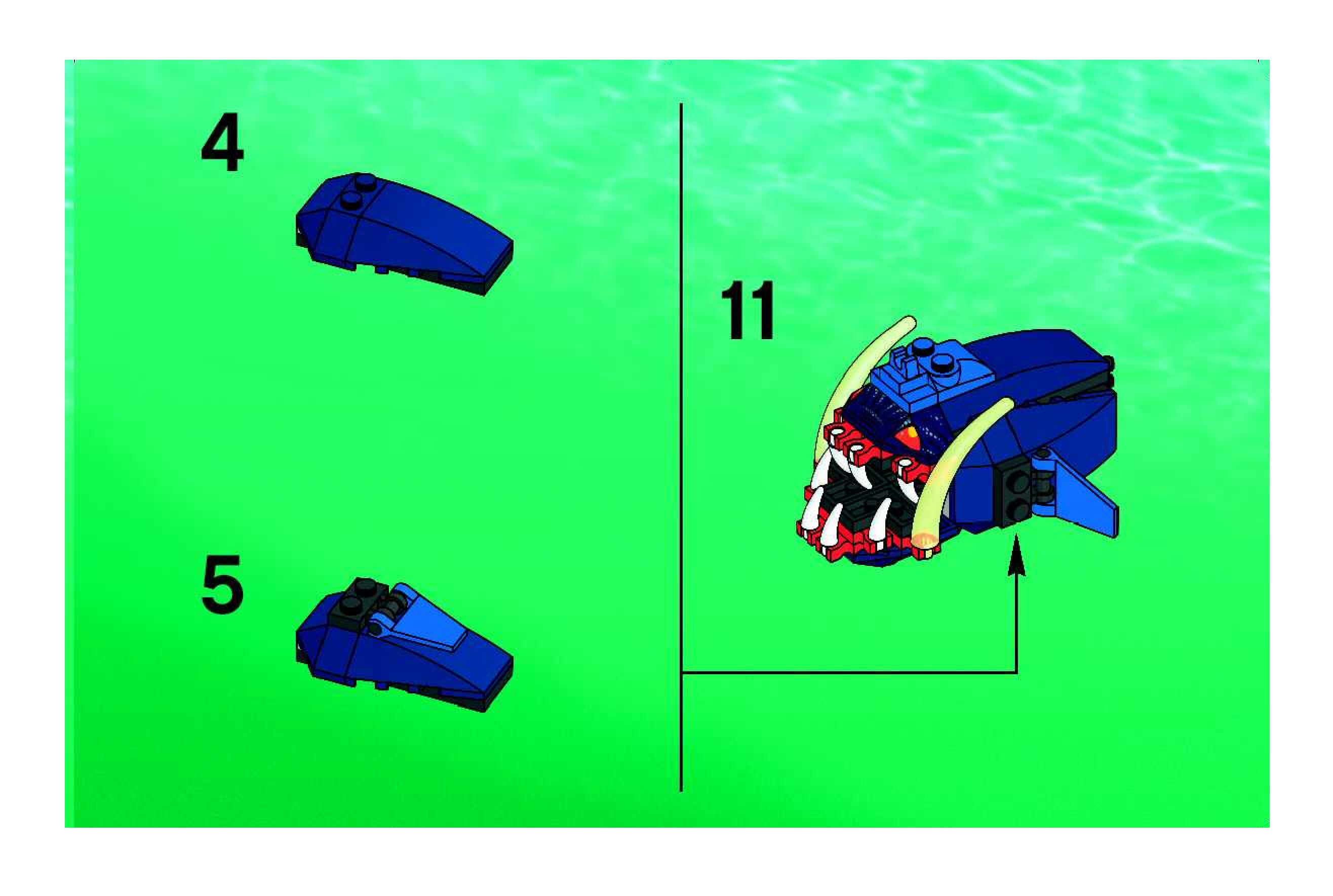 4

5

11