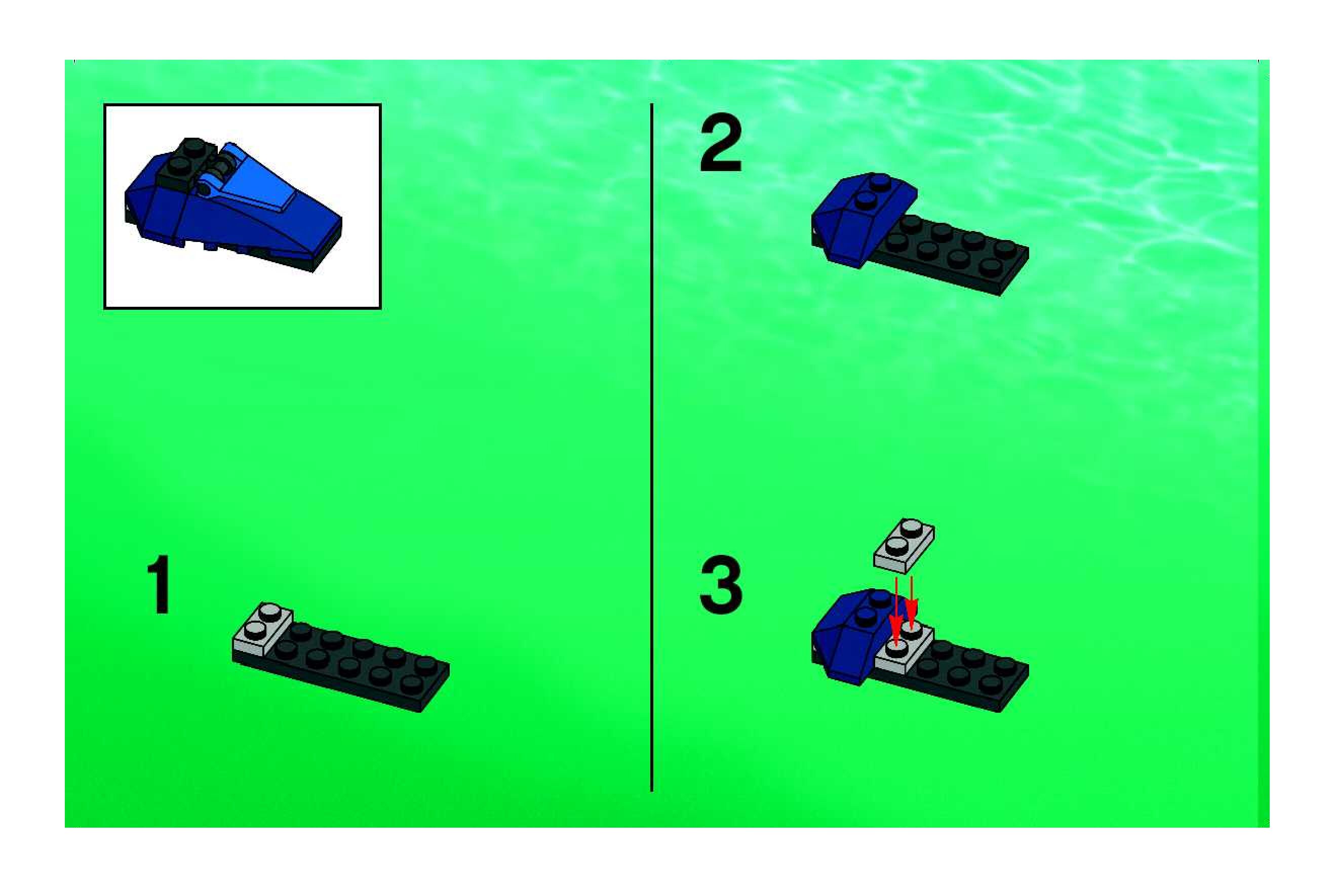 1

2

3