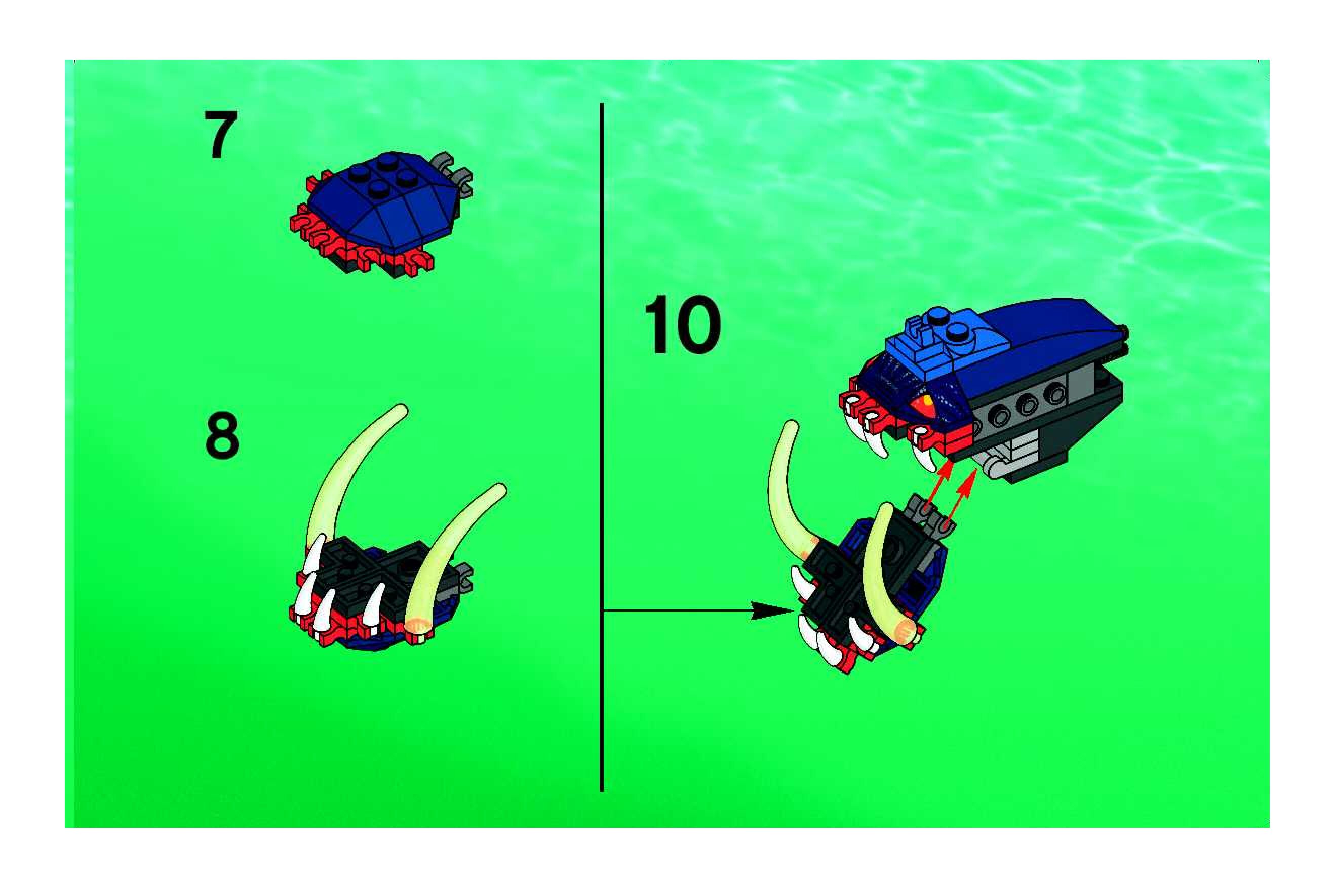 7

8

10