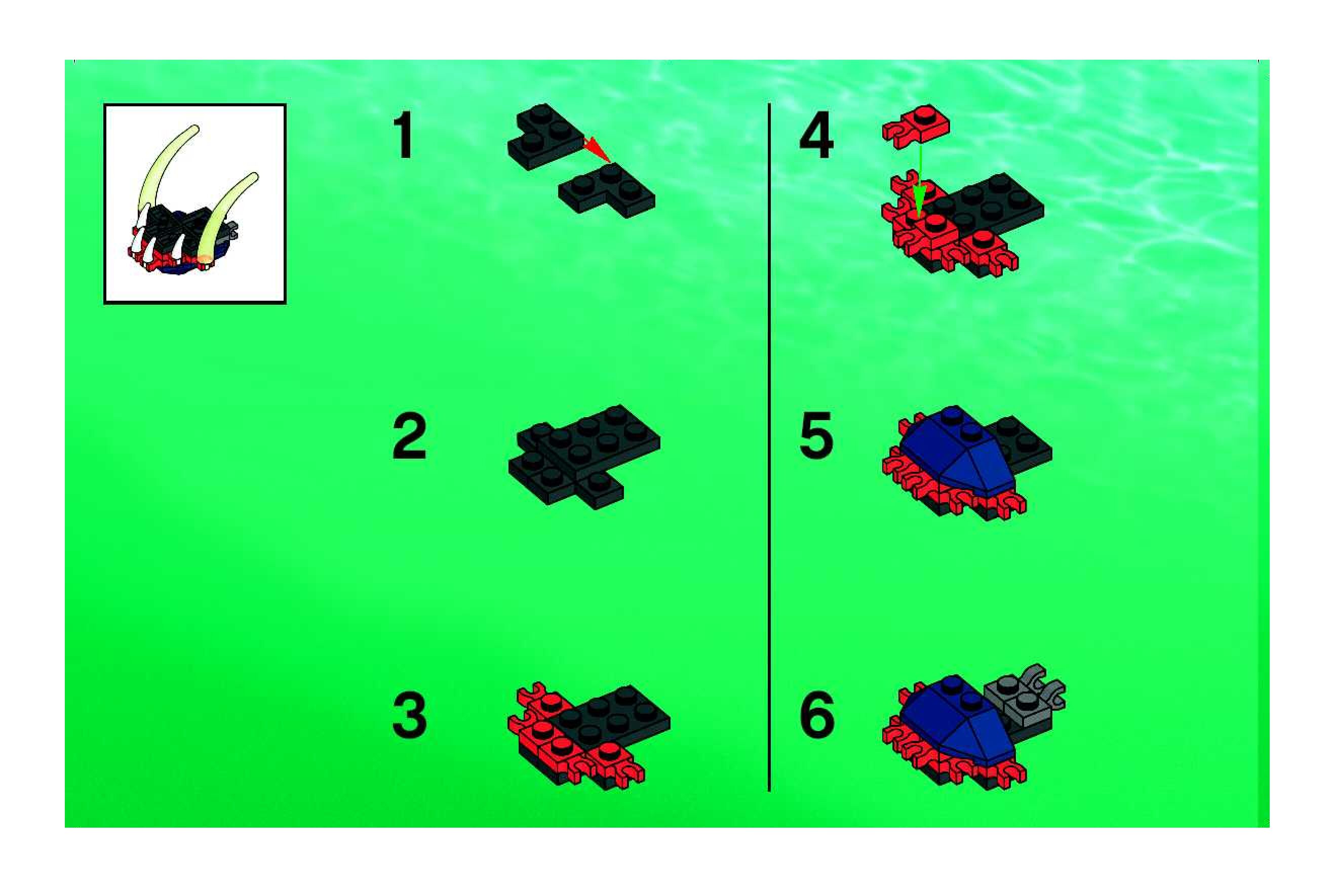 1

2

3

4

5

6